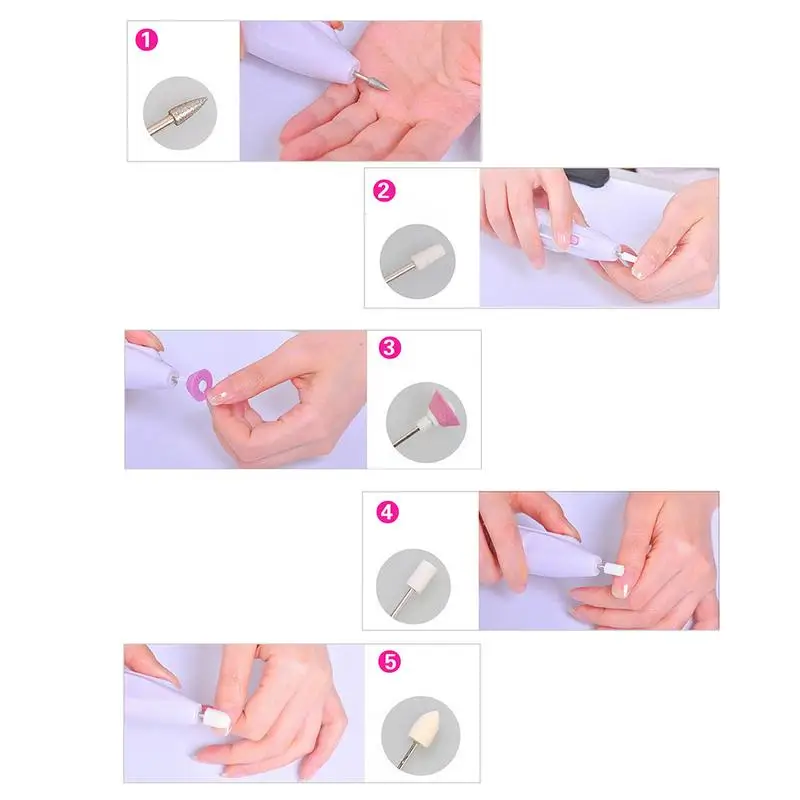 1

2

3

4

5