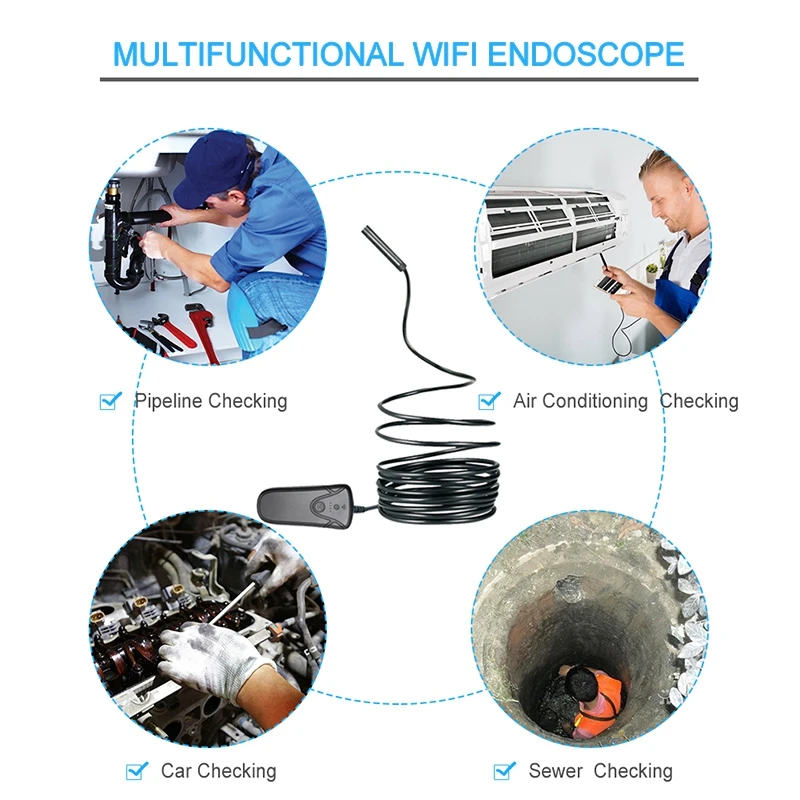 MULTIFUNCTIONAL WIFI ENDOSCOPE

Pipeline Checking

Air Conditioning Checking

Car Checking

Sewer Checking