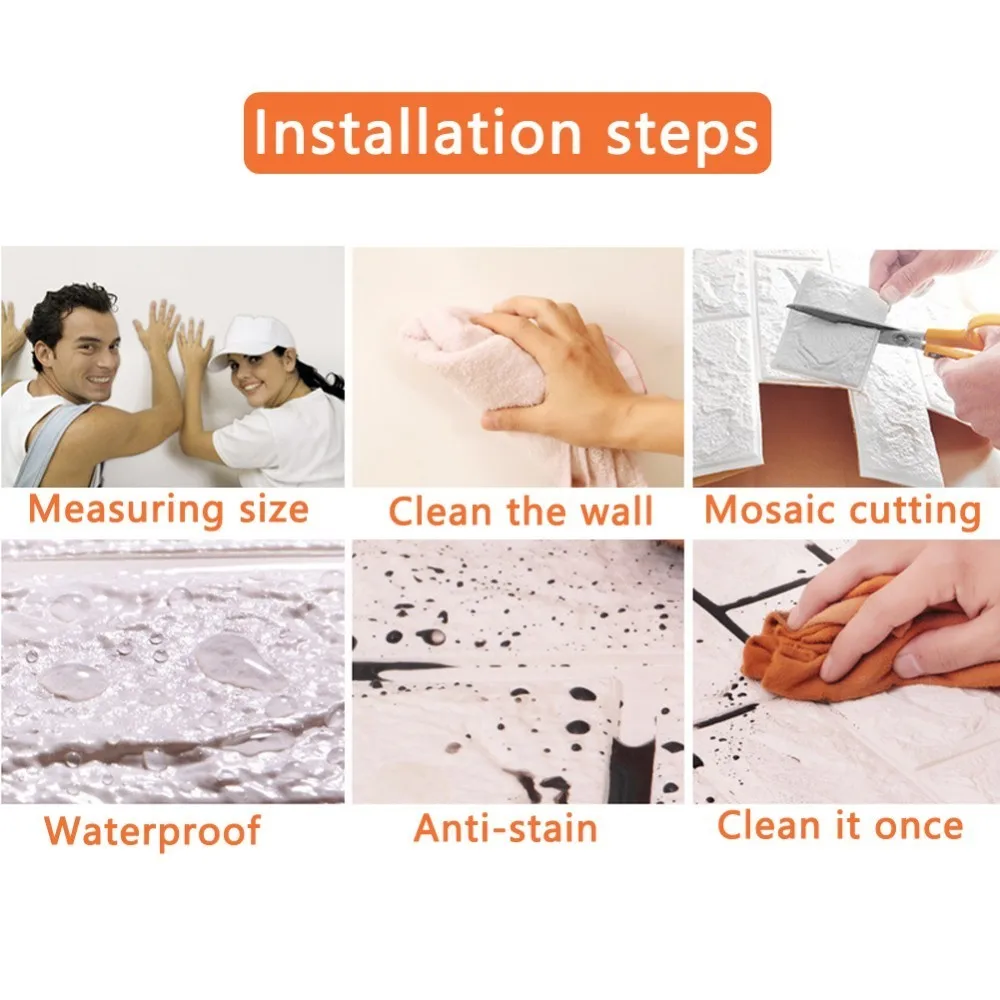 Installation steps

Measuring size

Clean the wall

Mosaic cutting

Waterproof

Anti-stain

Clean it once