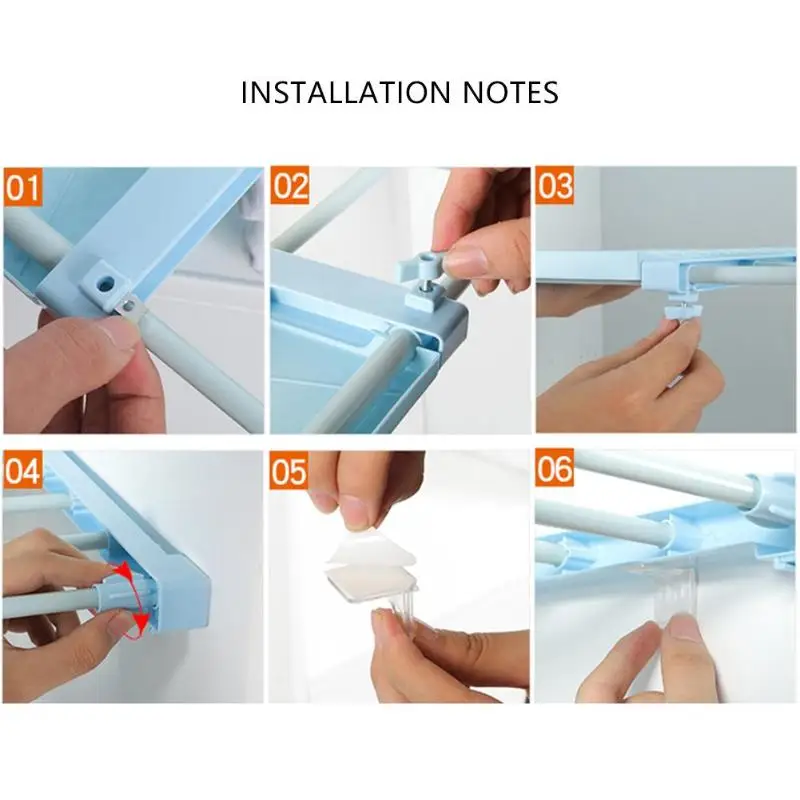 INSTALLATION NOTES

01

02

03

04

05

06