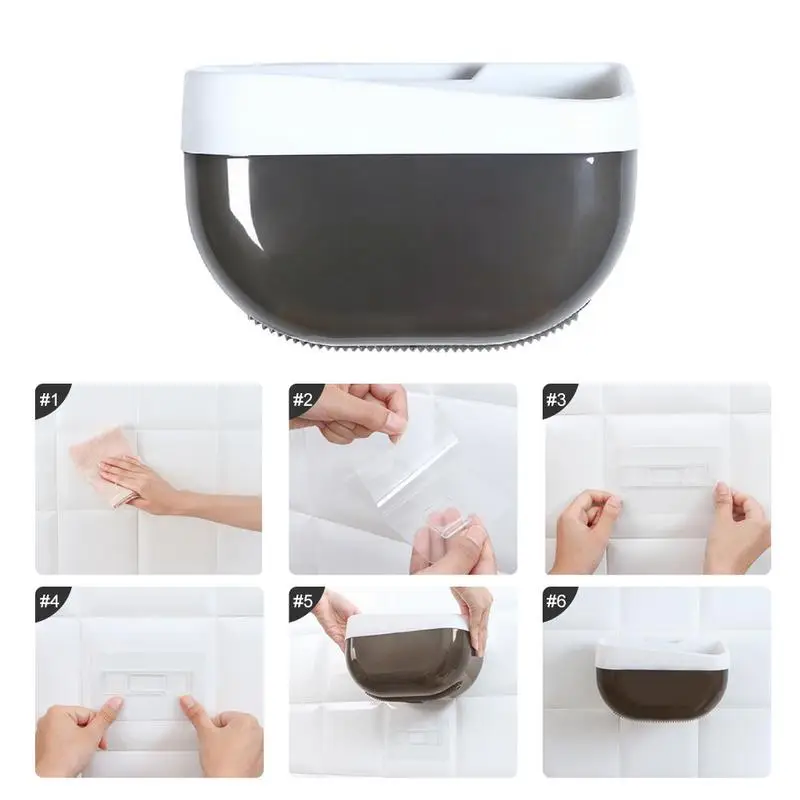 #1

#2

#3

#4

#5

#6