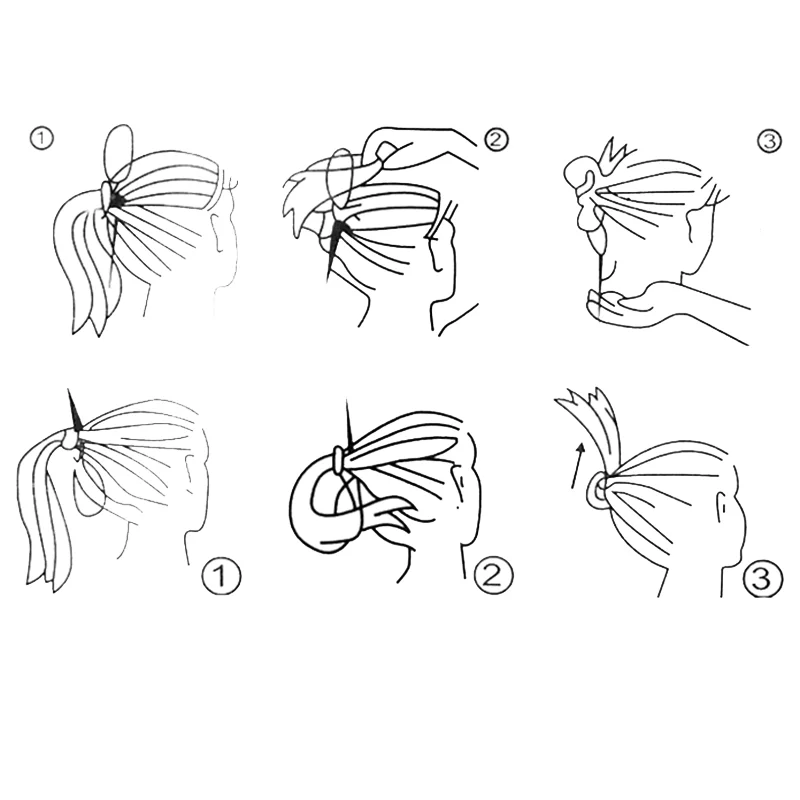 ①
②
③
①
②
③