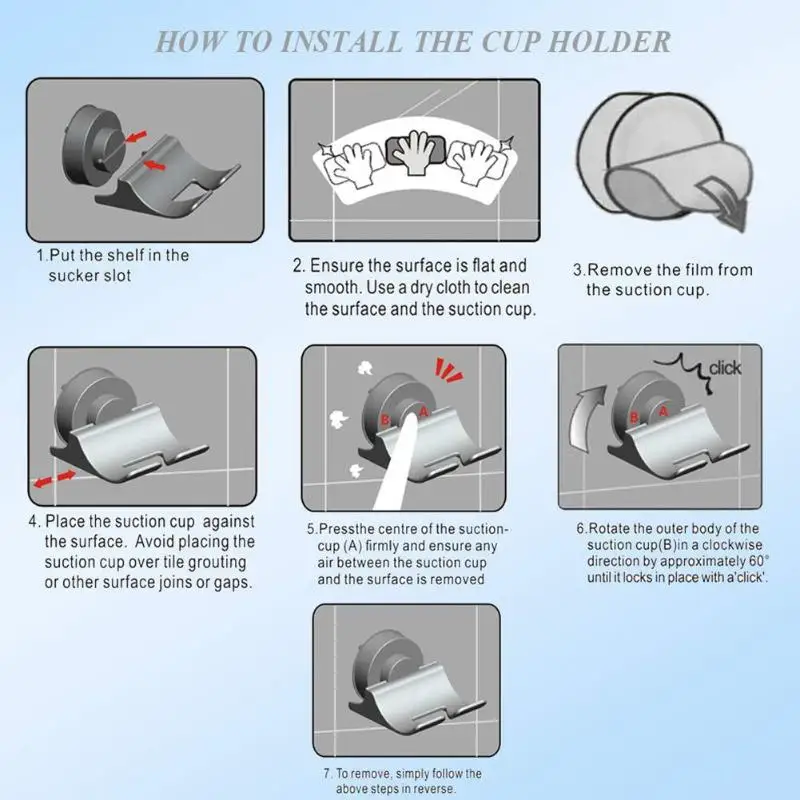 HOW TO INSTALL THE CUP HOLDER

1.Put the shelf in the sucker slot

2. Ensure the surface is flat and smooth. Use a dry cloth to clean the surface and the suction cup.

3.Remove the film from the suction cup.

4. Place the suction cup against the surface. Avoid placing the suction cup over tile grouting or other surface joins or gaps.

B A

5.Pressthe centre of the suction-cup (A) firmly and ensure any air between the suction cup and the surface is removed

click

B A

6.Rotate the outer body of the suction cup(B)in a clockwise direction by approximately 60° until it locks in place with a'click'.

7. To remove, simply follow the above steps in reverse.