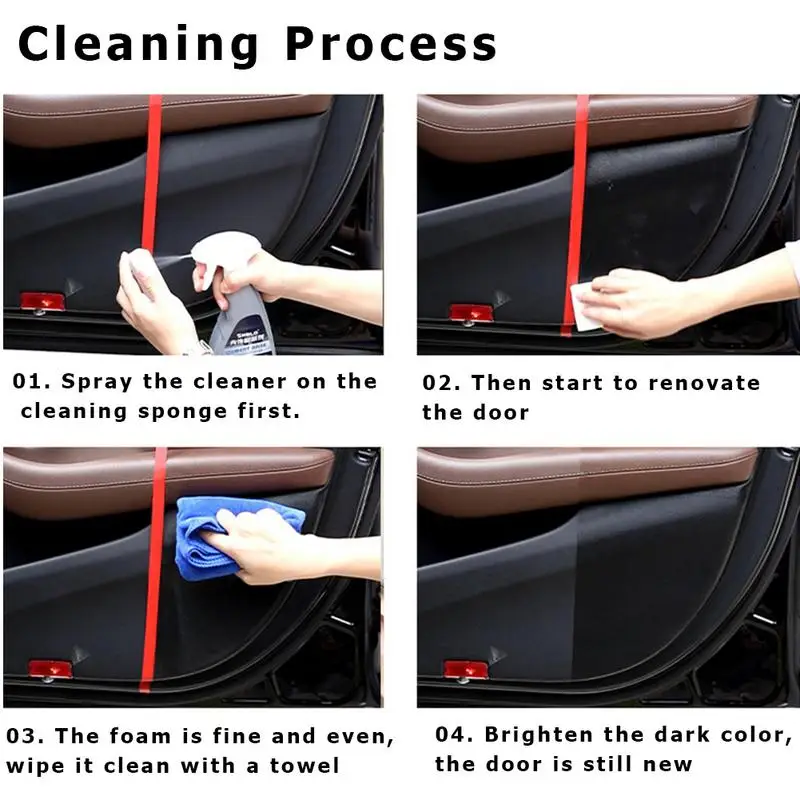 Cleaning Process

01. Spray the cleaner on the cleaning sponge first.

02. Then start to renovate the door

03. The foam is fine and even, wipe it clean with a towel

04. Brighten the dark color, the door is still new