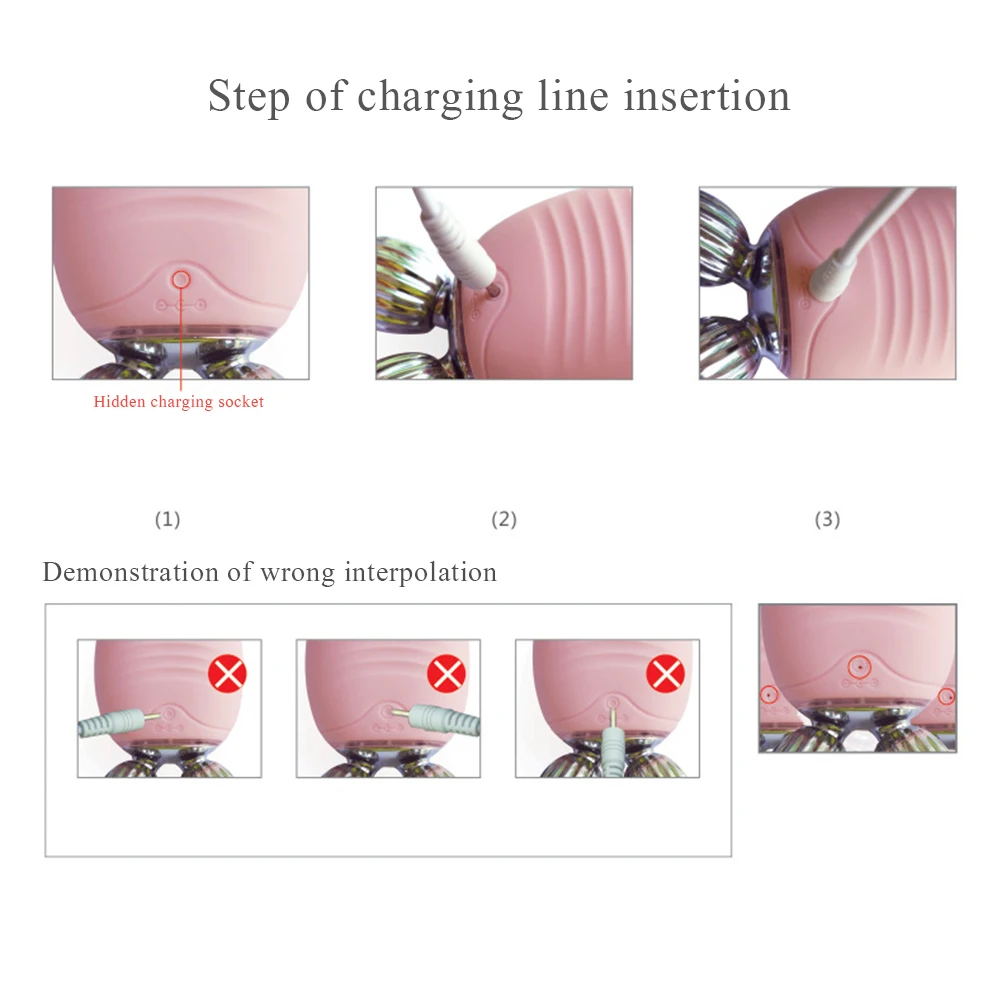 Step of charging line insertion

Hidden charging socket

(1)

(2)

(3)

Demonstration of wrong interpolation