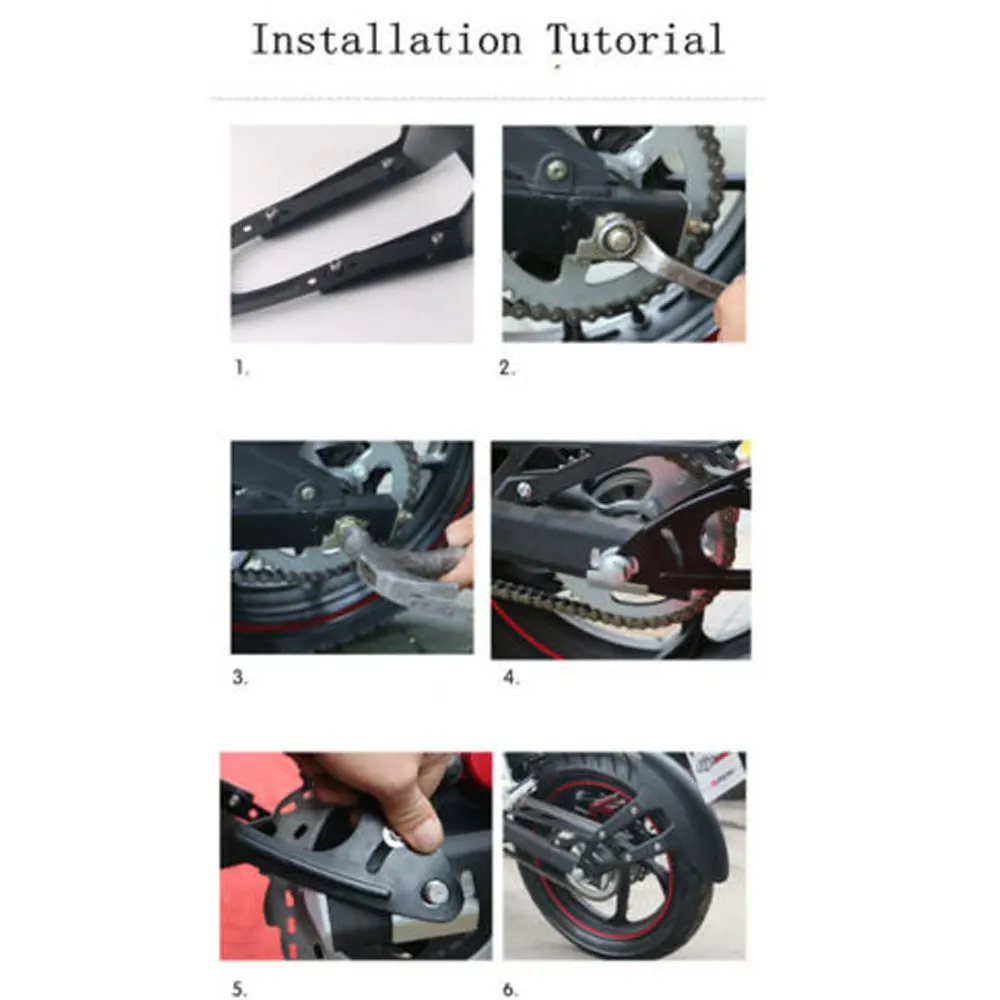 Installation Tutorial

1.

2.

3.

4.

5.

6.