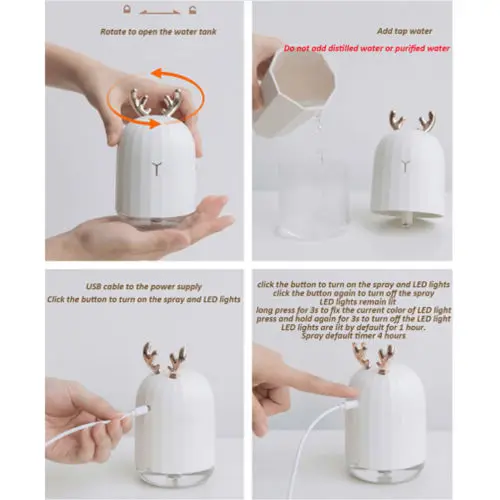 Rotate to open the water tank

Add tap water

Do not add distilled water or purified water

USB cable to the power supply
Click the button to turn on the spray and LED lights

click the button to turn on the spray and LED lights
click the button again to turn off the spray
LED lights remain lit
long press for 3s to fix the current color of LED light
press and hold again for 3s to turn off the LED light
LED lights are lit by default for 1 hour.
Spray default timer 4 hours