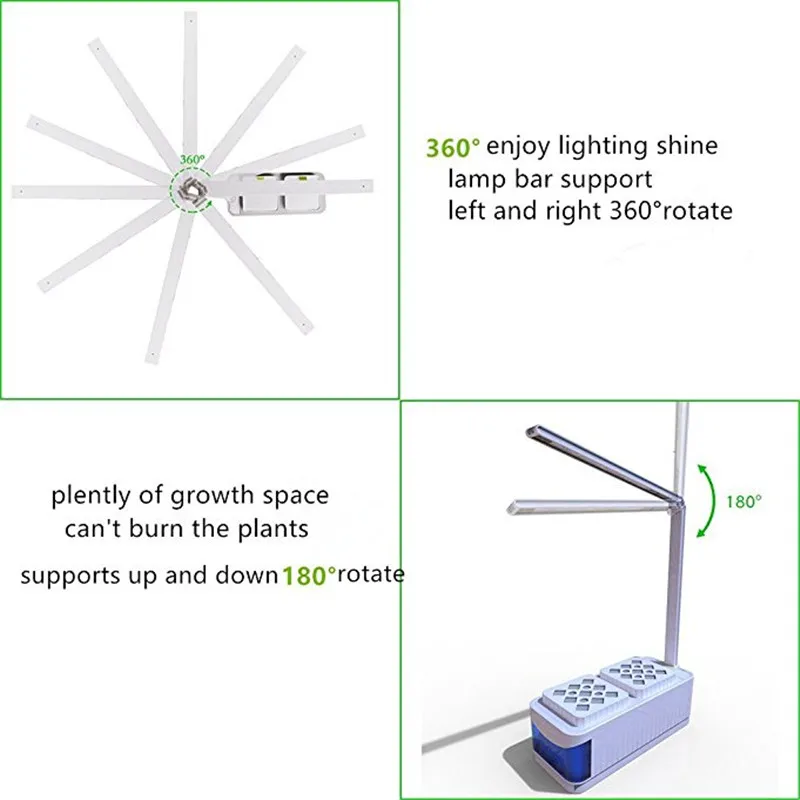 360°

360° enjoy lighting shine
lamp bar support
left and right 360°rotate

plently of growth space
can't burn the plants

supports up and down 180°rotate

180°