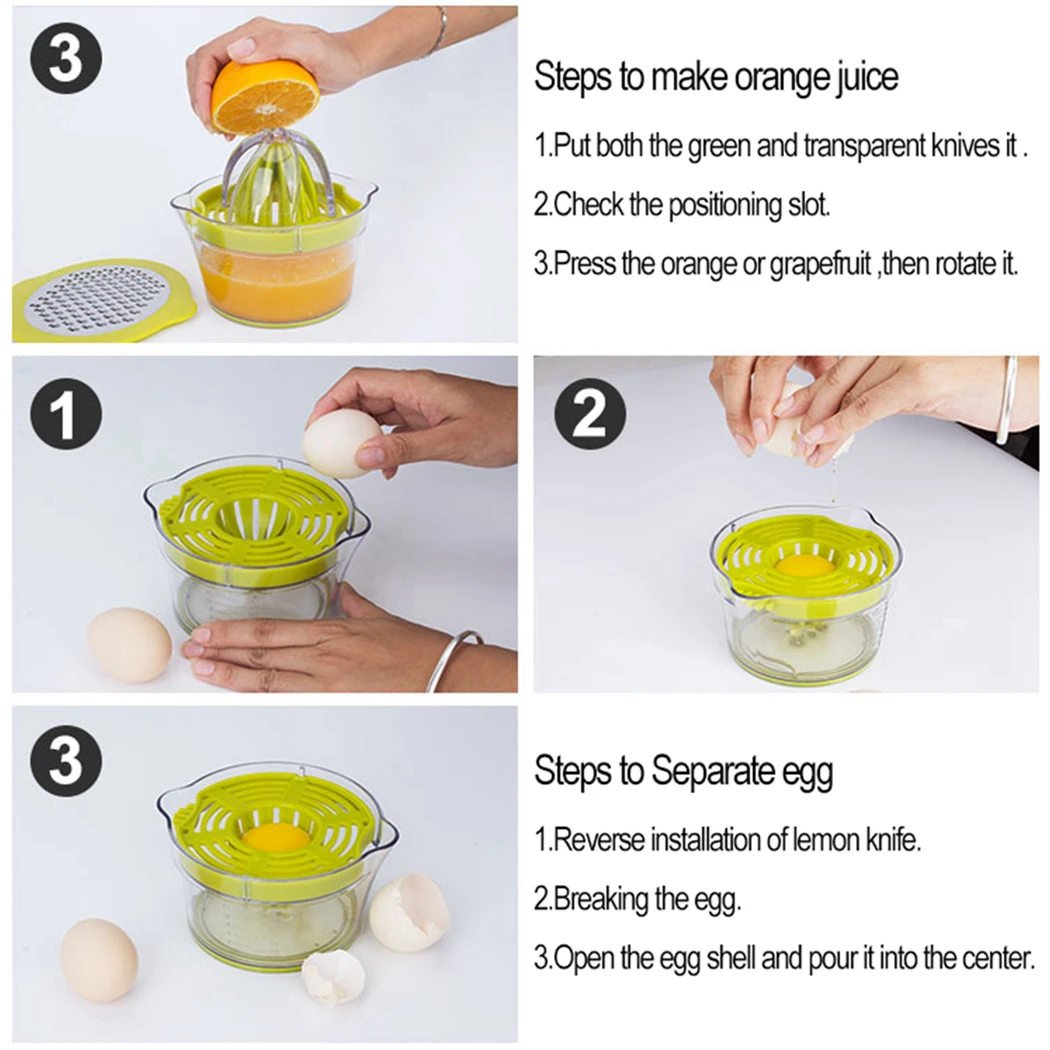 3

Steps to make orange juice

1.Put both the green and transparent knives it .

2.Check the positioning slot.

3.Press the orange or grapefruit ,then rotate it.

1

2

3

Steps to Separate egg

1.Reverse installation of lemon knife.

2.Breaking the egg.

3.Open the egg shell and pour it into the center.