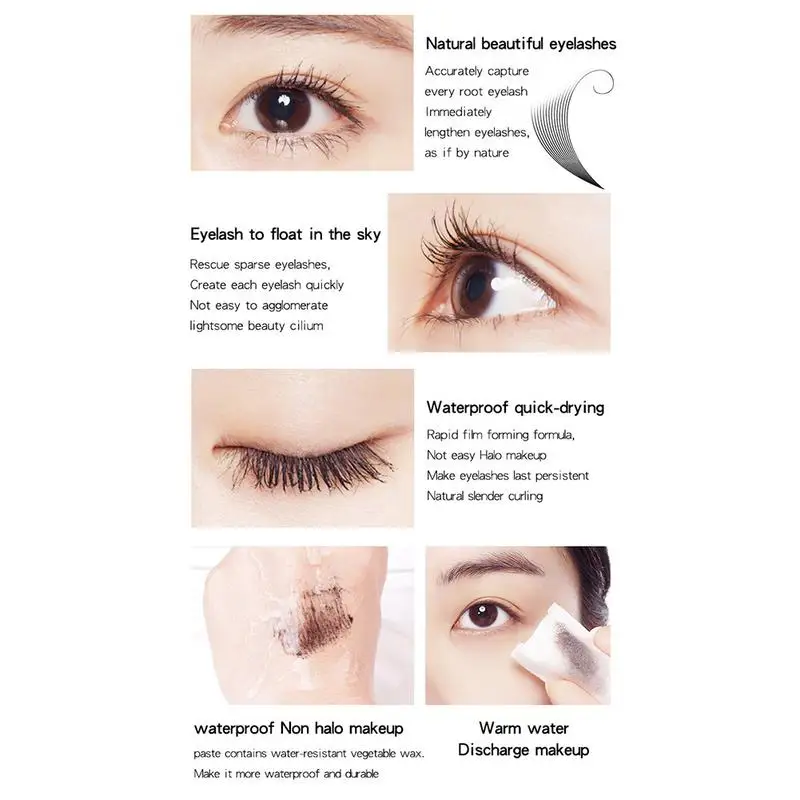 Natural beautiful eyelashes

Accurately capture every root eyelash Immediately lengthen eyelashes, as if by nature

Eyelash to float in the sky

Rescue sparse eyelashes, Create each eyelash quickly Not easy to agglomerate lightsome beauty cilium

Waterproof quick-drying

Rapid film forming formula, Not easy Halo makeup Make eyelashes last persistent Natural slender curling

waterproof Non halo makeup

paste contains water-resistant vegetable wax. Make it more waterproof and durable

Warm water
Discharge makeup