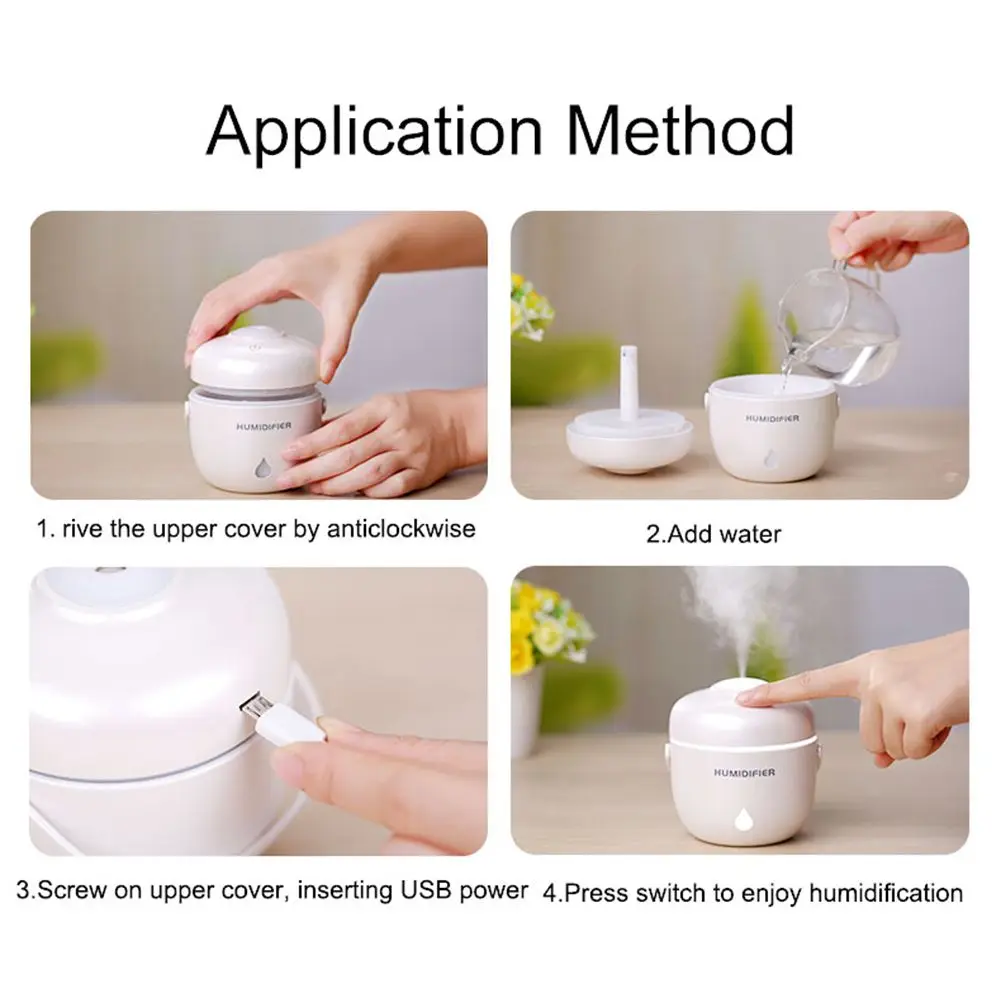 Application Method

HUMIDIFIER

1. rive the upper cover by anticlockwise

HUMIDIFIER

2.Add water

3.Screw on upper cover, inserting USB power

HUMIDIFIER

4.Press switch to enjoy humidification