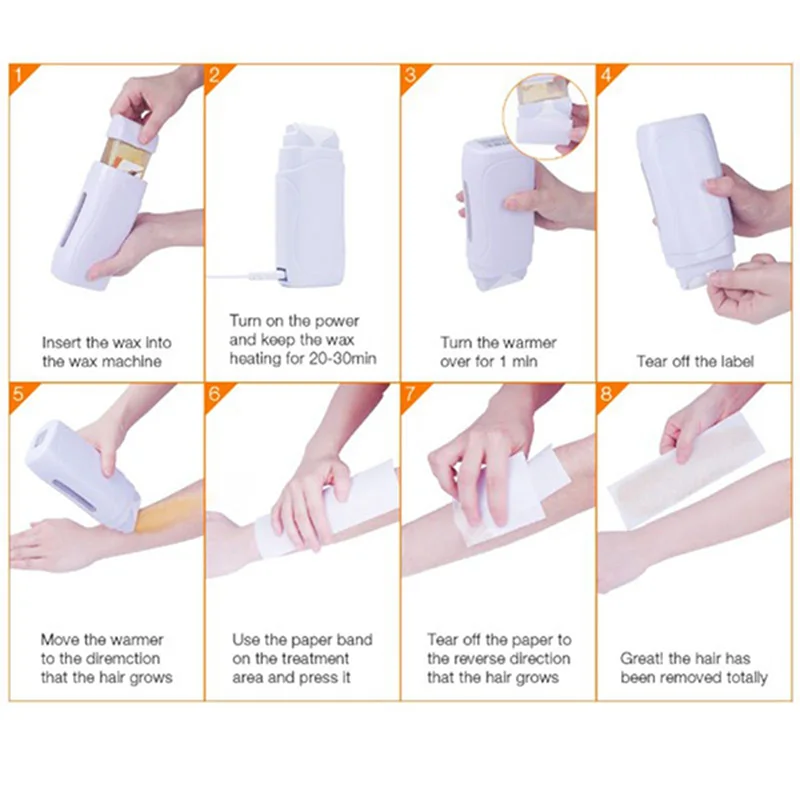 1
Insert the wax into the wax machine

2
Turn on the power and keep the wax heating for 20-30min

3
Turn the warmer over for 1 min

4
Tear off the label

5
Move the warmer to the diremction that the hair grows

6
Use the paper band on the treatment area and press it

7
Tear off the paper to the reverse direction that the hair grows

8
Great! the hair has been removed totally