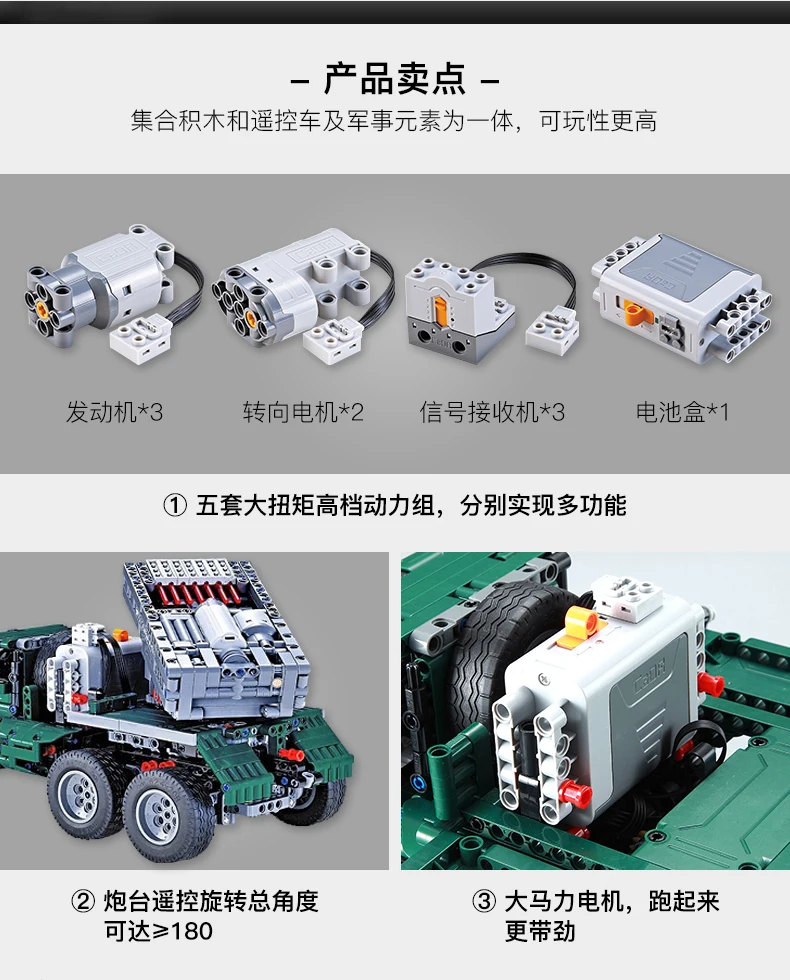 – 产品卖点 –

集合积木和遥控车及军事元素为一体，可玩性更高

发动机*3

转向电机*2

信号接收机*3

电池盒*1

① 五套大扭矩高档动力组，分别实现多功能

② 炮台遥控旋转总角度可达≥180

③ 大马力电机，跑起来更带劲