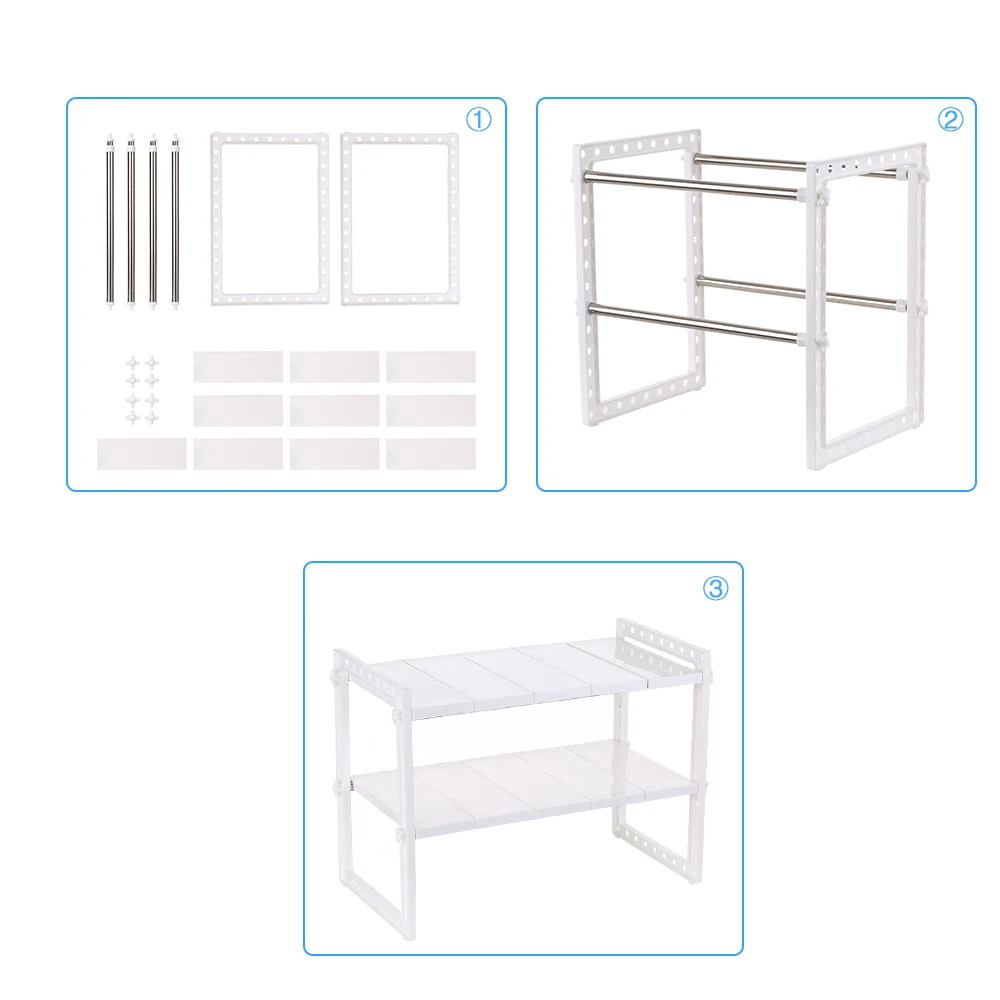 ①

②

③