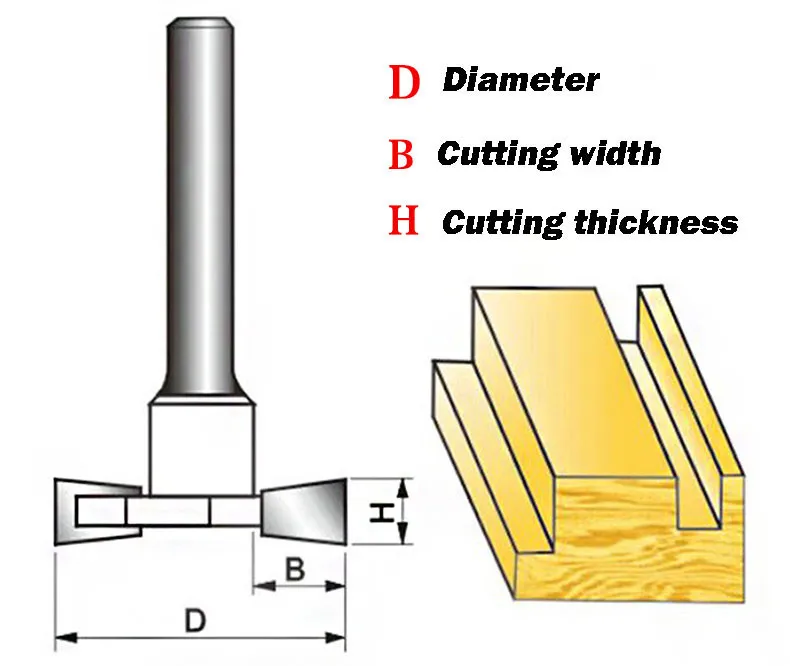 D Diameter

B Cutting width

H Cutting thickness

H

B

D