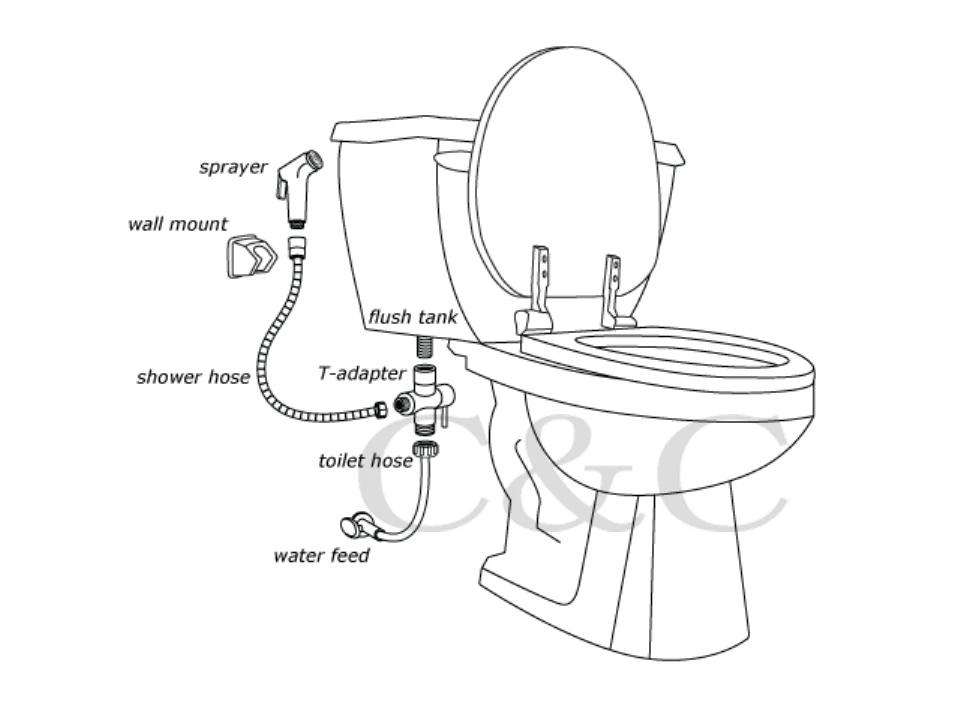 sprayer
wall mount
flush tank
shower hose
T-adapter
toilet hose
water feed
C&C