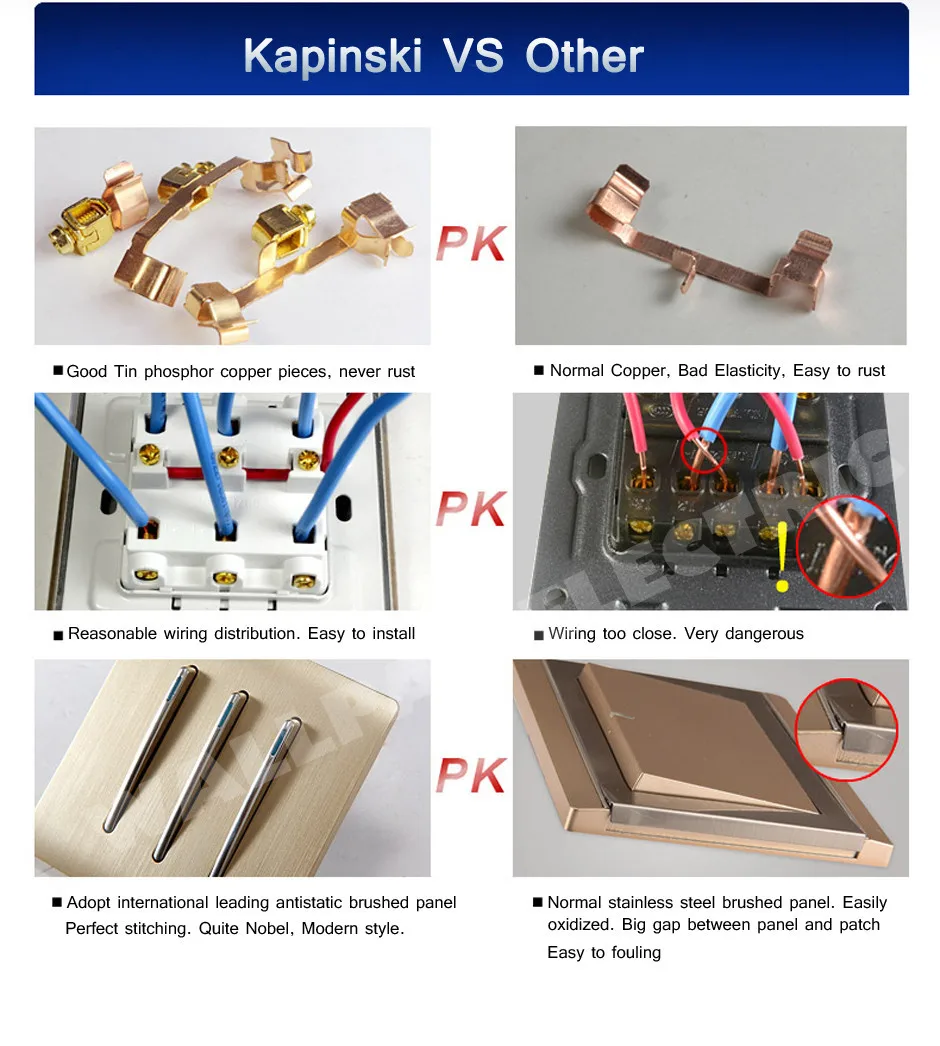 Kapinski VS Other

PK

■ Good Tin phosphor copper pieces, never rust

■ Normal Copper, Bad Elasticity, Easy to rust

PK

■ Reasonable wiring distribution. Easy to install

■ Wiring too close. Very dangerous

PK

■ Adopt international leading antistatic brushed panel Perfect stitching. Quite Nobel, Modern style.

■ Normal stainless steel brushed panel. Easily oxidized. Big gap between panel and patch Easy to fouling