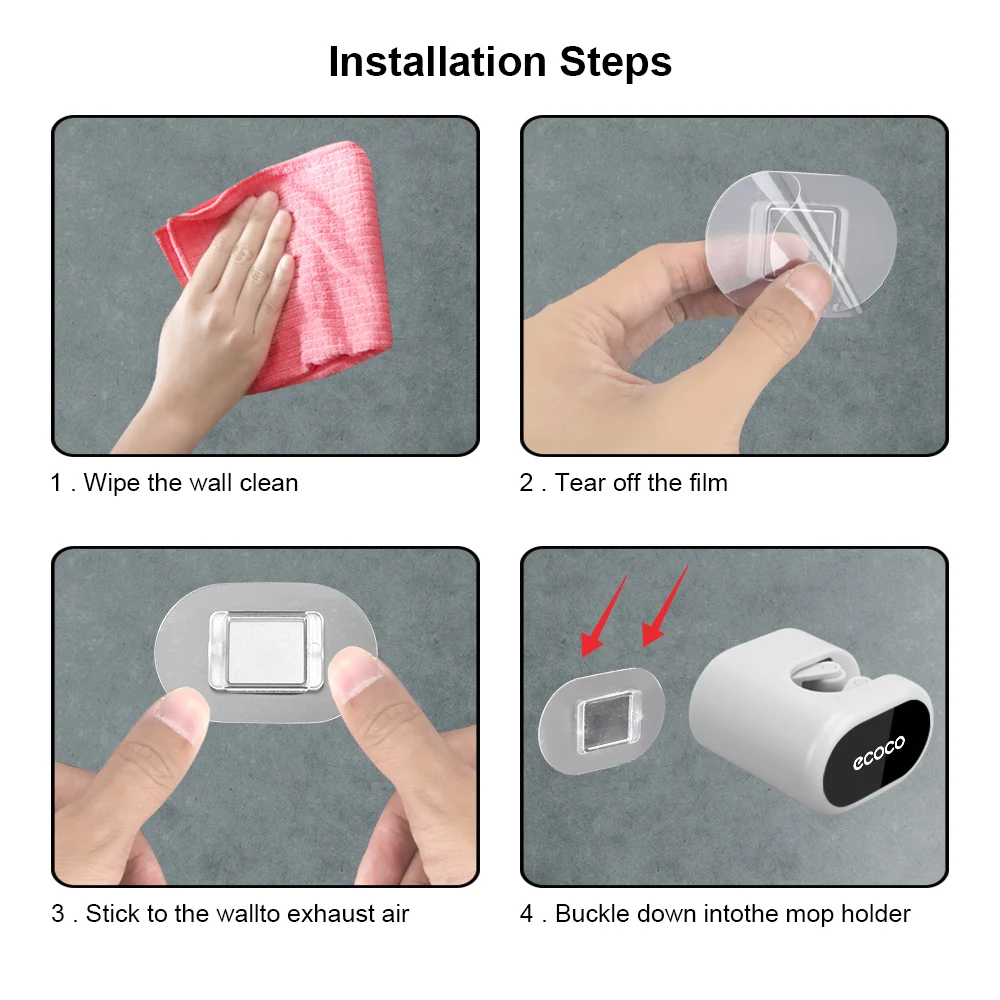 Installation Steps

1 . Wipe the wall clean

2 . Tear off the film

3 . Stick to the wallto exhaust air

ecoco

4 . Buckle down intothe mop holder