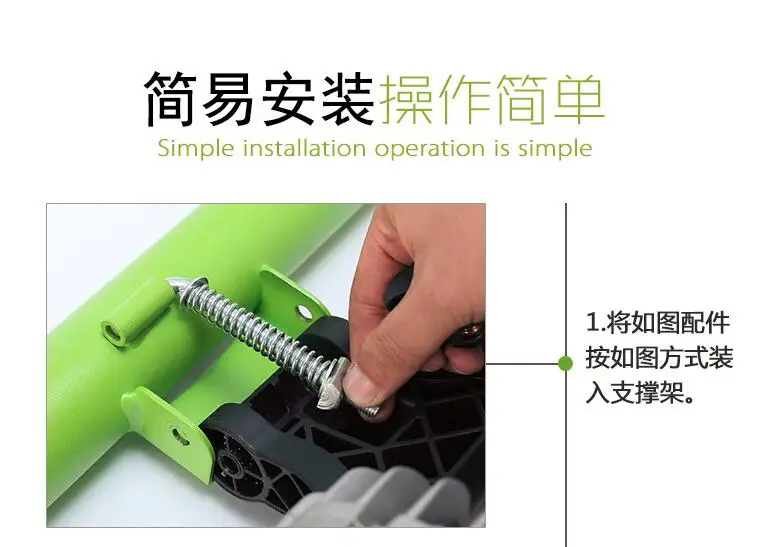 简易安装操作简单
Simple installation operation is simple

1.将如图配件按如图方式装入支撑架。