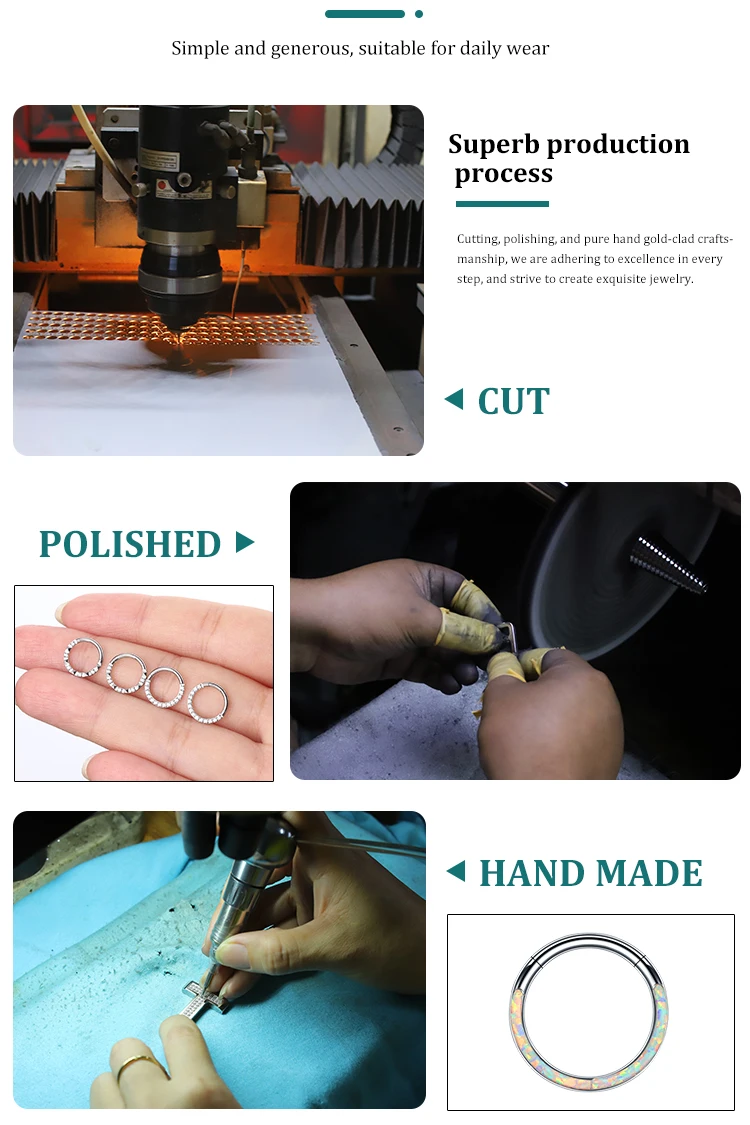 Simple and generous, suitable for daily wear

Superb production process

Cutting, polishing, and pure hand gold-clad craftsmanship, we are adhering to excellence in every step, and strive to create exquisite jewelry.

CUT

POLISHED

HAND MADE