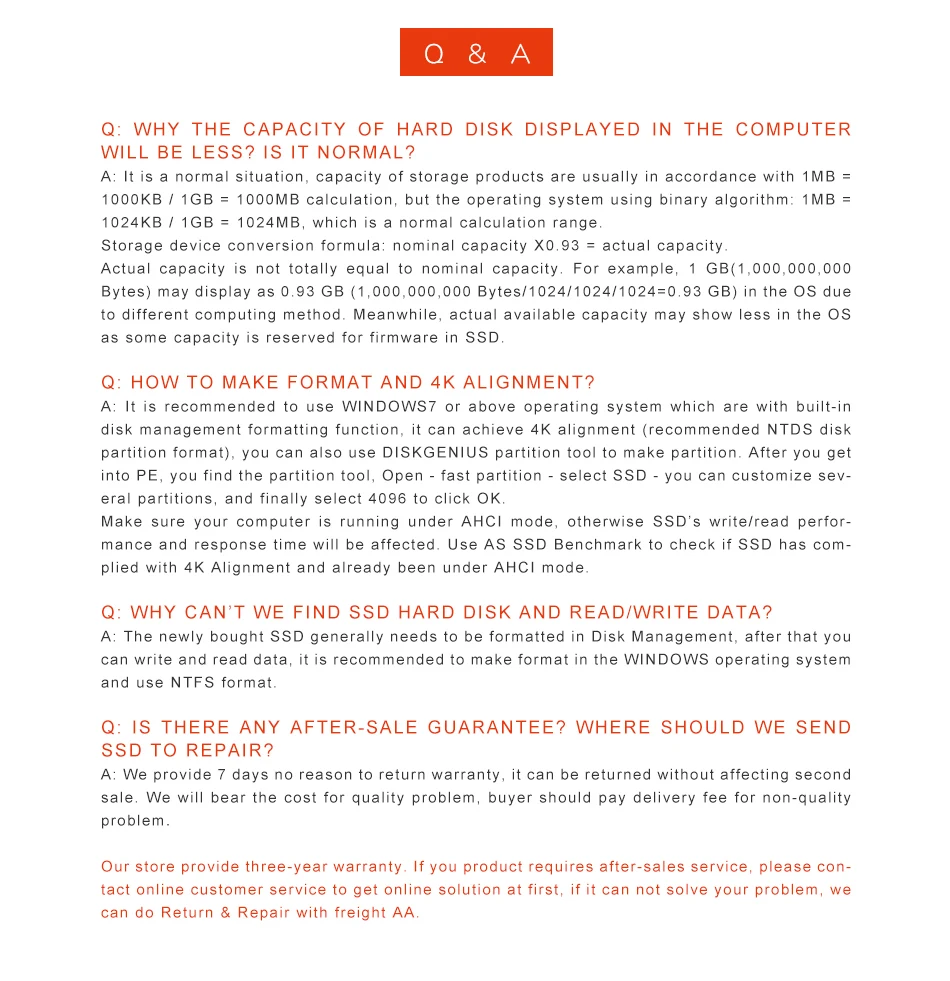 Q & A

Q: WHY THE CAPACITY OF HARD DISK DISPLAYED IN THE COMPUTER WILL BE LESS? IS IT NORMAL?
A: It is a normal situation, capacity of storage products are usually in accordance with 1MB = 1000KB / 1GB = 1000MB calculation, but the operating system using binary algorithm: 1MB = 1024KB / 1GB = 1024MB, which is a normal calculation range.
Storage device conversion formula: nominal capacity X0.93 = actual capacity.
Actual capacity is not totally equal to nominal capacity. For example, 1 GB(1,000,000,000 Bytes) may display as 0.93 GB (1,000,000,000 Bytes/1024/1024/1024=0.93 GB) in the OS due to different computing method. Meanwhile, actual available capacity may show less in the OS as some capacity is reserved for firmware in SSD.

Q: HOW TO MAKE FORMAT AND 4K ALIGNMENT?
A: It is recommended to use WINDOWS7 or above operating system which are with built-in disk management formatting function, it can achieve 4K alignment (recommended NTDS disk partition format), you can also use DISKGENIUS partition tool to make partition. After you get into PE, you find the partition tool, Open - fast partition - select SSD - you can customize several partitions, and finally select 4096 to click OK.
Make sure your computer is running under AHCI mode, otherwise SSD's write/read performance and response time will be affected. Use AS SSD Benchmark to check if SSD has complied with 4K Alignment and already been under AHCI mode.

Q: WHY CAN'T WE FIND SSD HARD DISK AND READ/WRITE DATA?
A: The newly bought SSD generally needs to be formatted in Disk Management, after that you can write and read data, it is recommended to make format in the WINDOWS operating system and use NTFS format.

Q: IS THERE ANY AFTER-SALE GUARANTEE? WHERE SHOULD WE SEND SSD TO REPAIR?
A: We provide 7 days no reason to return warranty, it can be returned without affecting second sale. We will bear the cost for quality problem, buyer should pay delivery fee for non-quality problem.

Our store provide three-year warranty. If you product requires after-sales service, please contact online customer service to get online solution at first, if it can not solve your problem, we can do Return & Repair with freight AA.