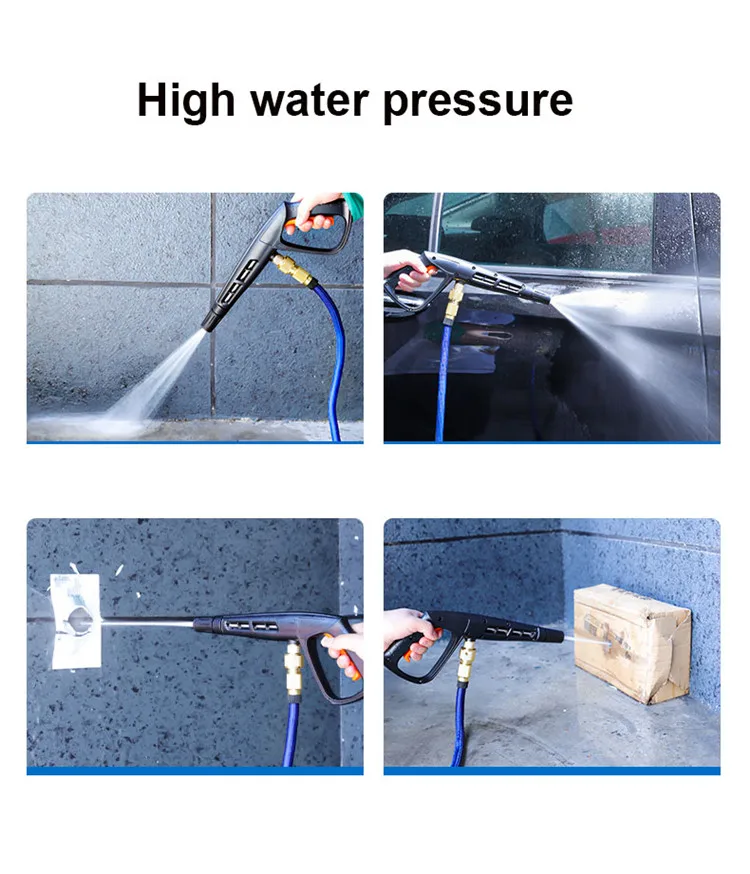 High water pressure