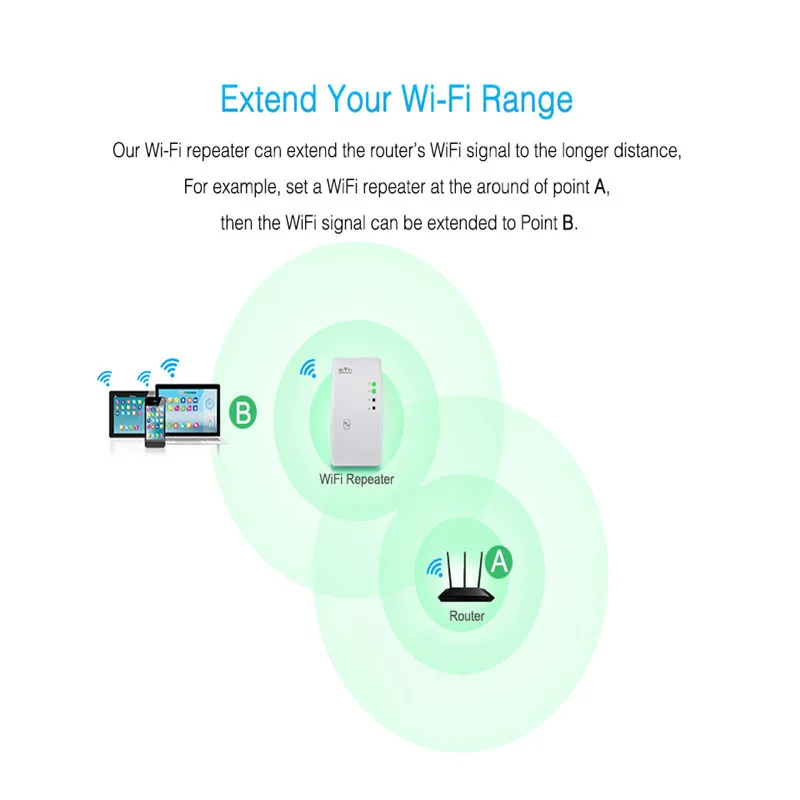 Extend Your Wi-Fi Range

Our Wi-Fi repeater can extend the router's WiFi signal to the longer distance, For example, set a WiFi repeater at the around of point A, then the WiFi signal can be extended to Point B.

B

WiFi Repeater

A

Router