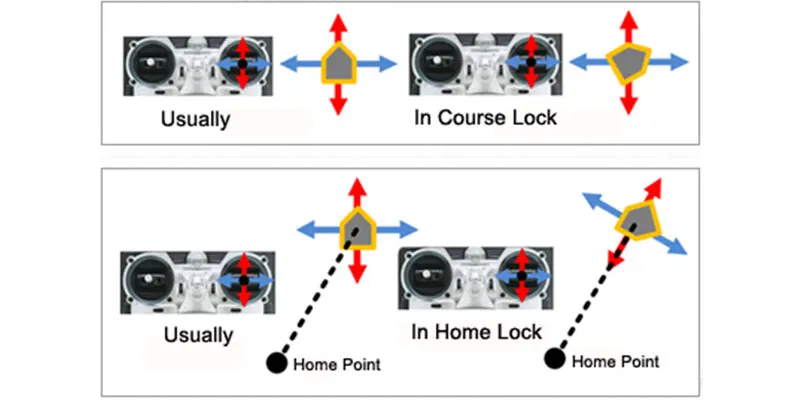 Usually

In Course Lock

Usually

Home Point

In Home Lock

Home Point