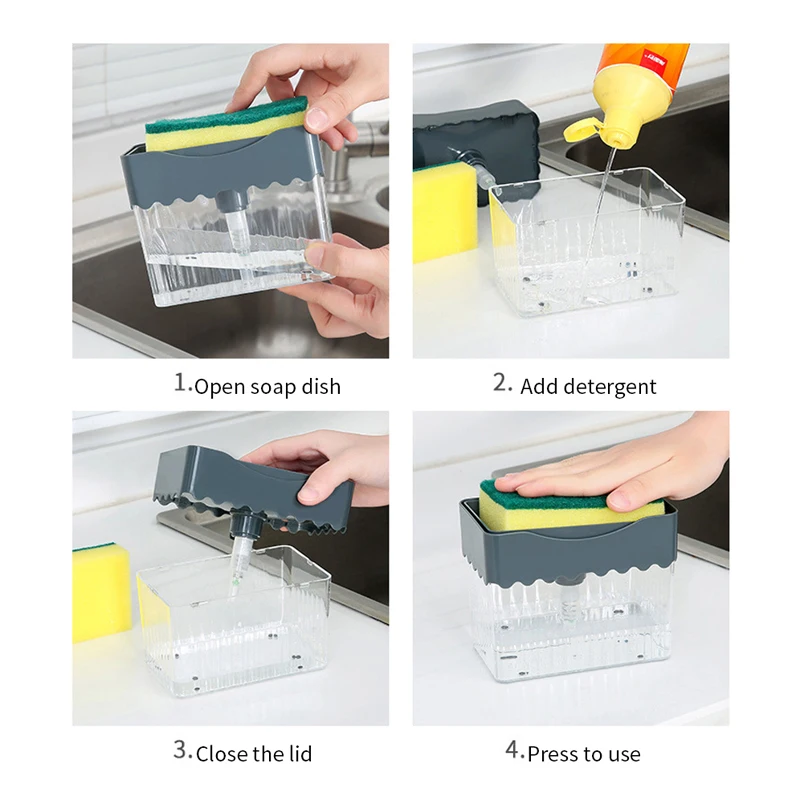 1.Open soap dish

2. Add detergent

3.Close the lid

4.Press to use