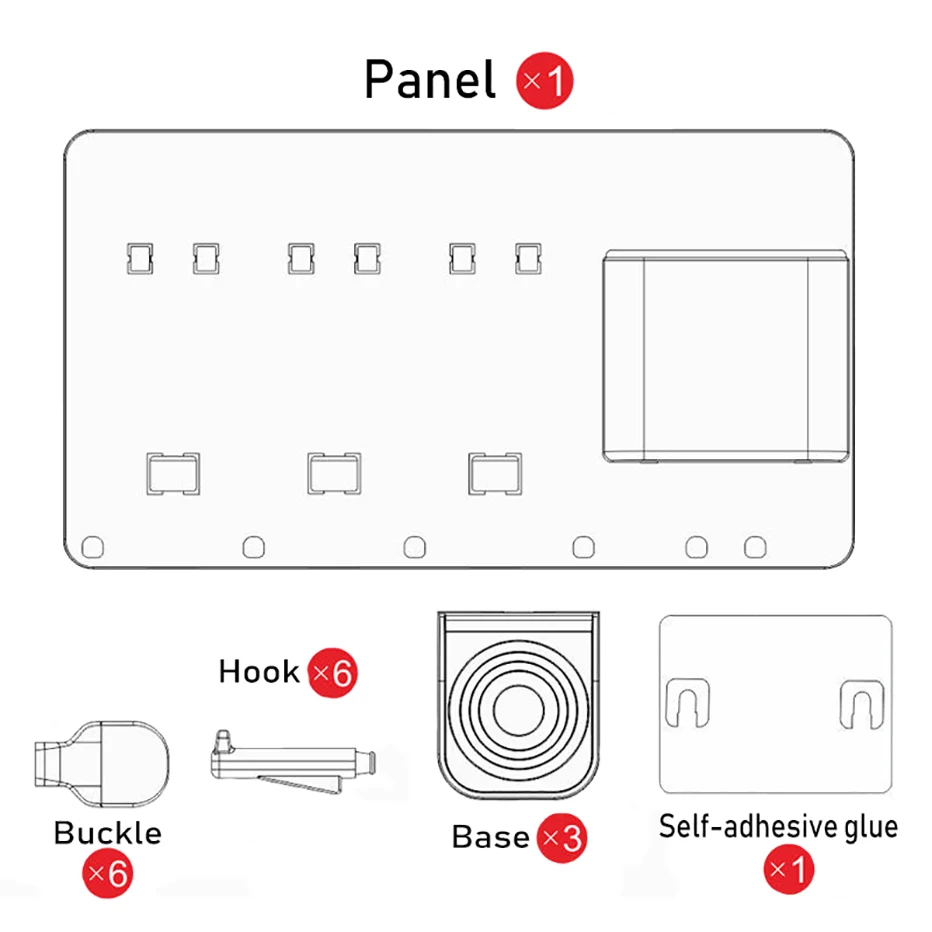 Panel ×1

Hook ×6

Buckle ×6

Base ×3

Self-adhesive glue ×1