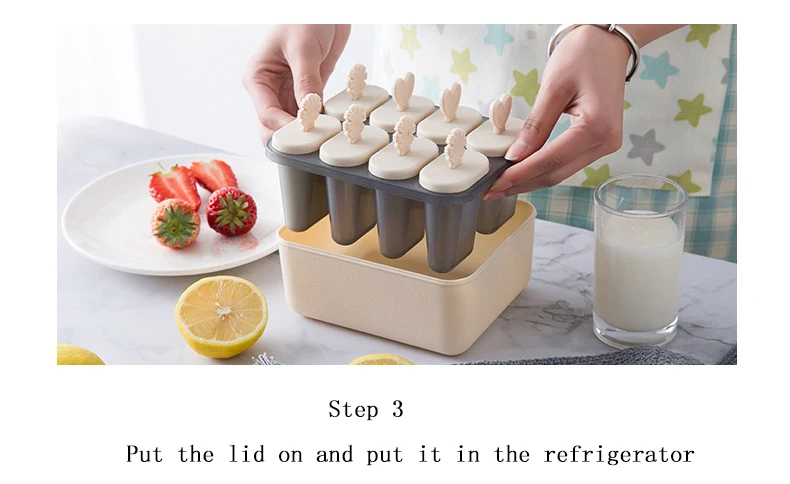 Step 3

Put the lid on and put it in the refrigerator