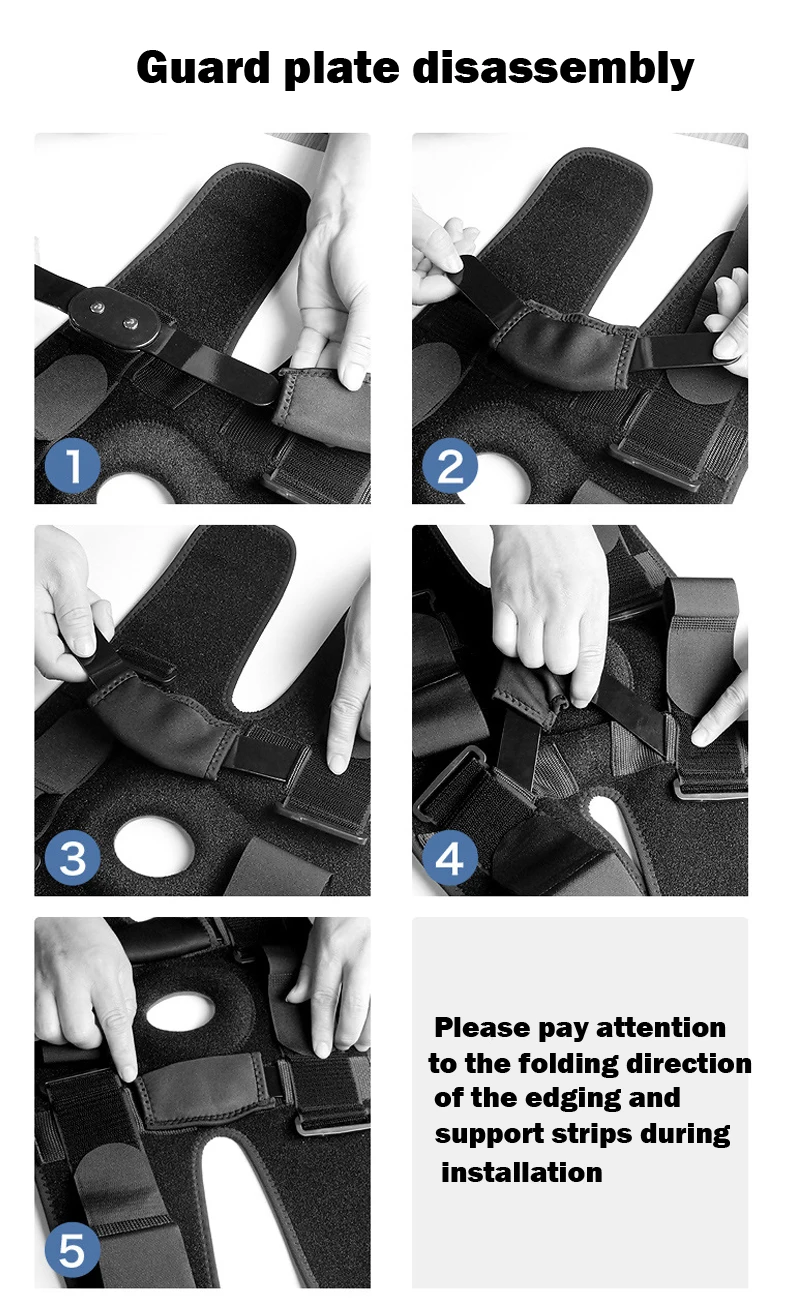 Guard plate disassembly

1

2

3

4

5

Please pay attention to the folding direction of the edging and support strips during installation