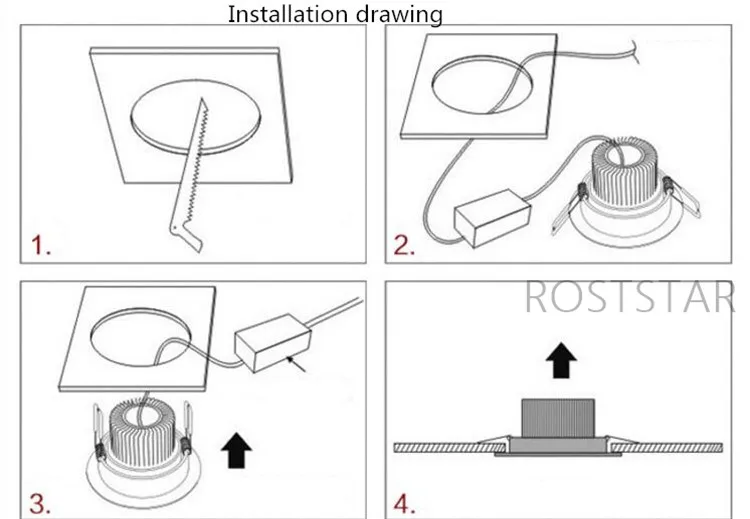 Installation drawing

1.

2.

ROSTSTAR

3.

4.