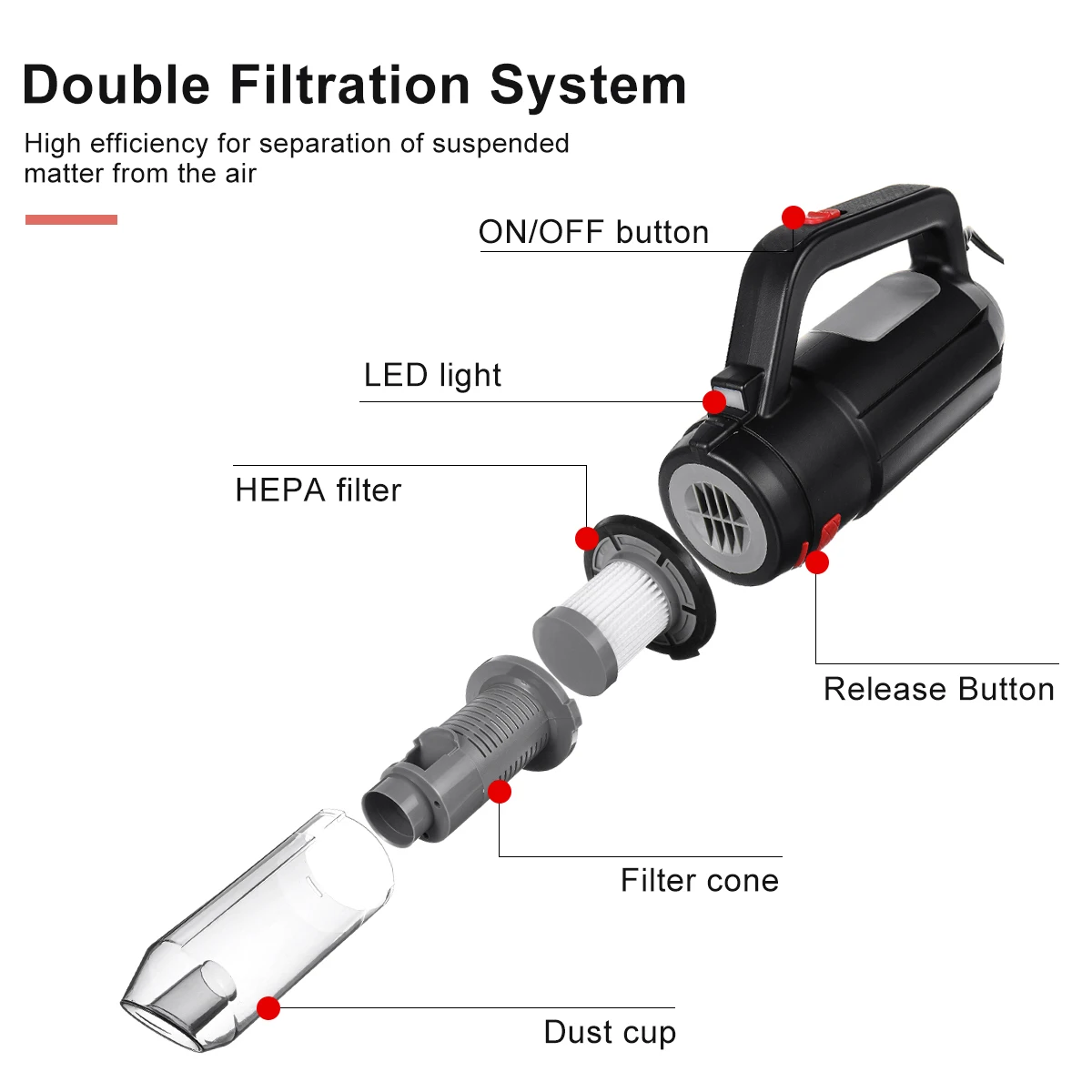 Double Filtration System

High efficiency for separation of suspended matter from the air

ON/OFF button

LED light

HEPA filter

Release Button

Filter cone

Dust cup