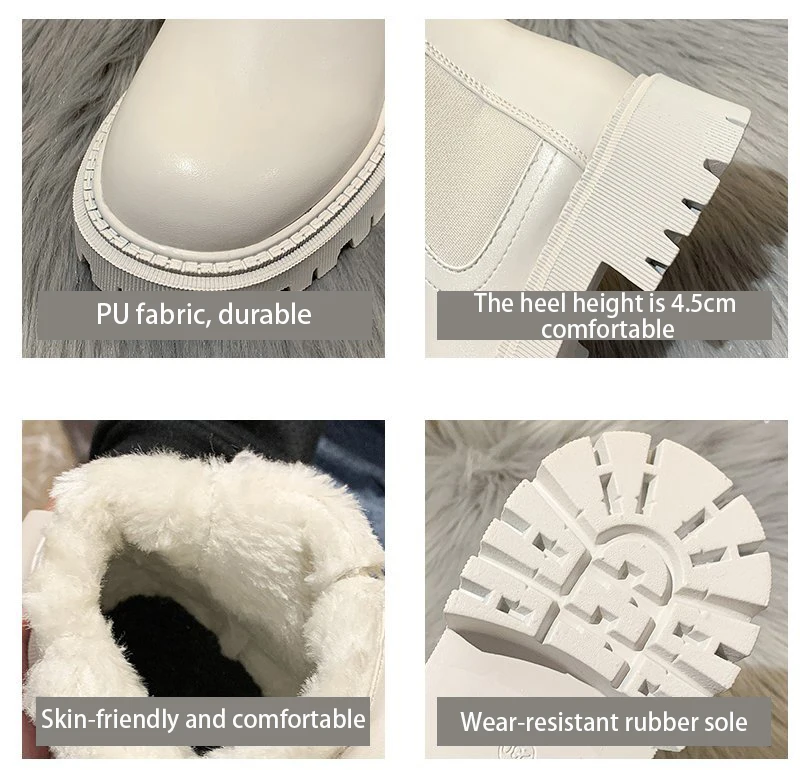 PU fabric, durable

The heel height is 4.5cm
comfortable

Skin-friendly and comfortable

Wear-resistant rubber sole