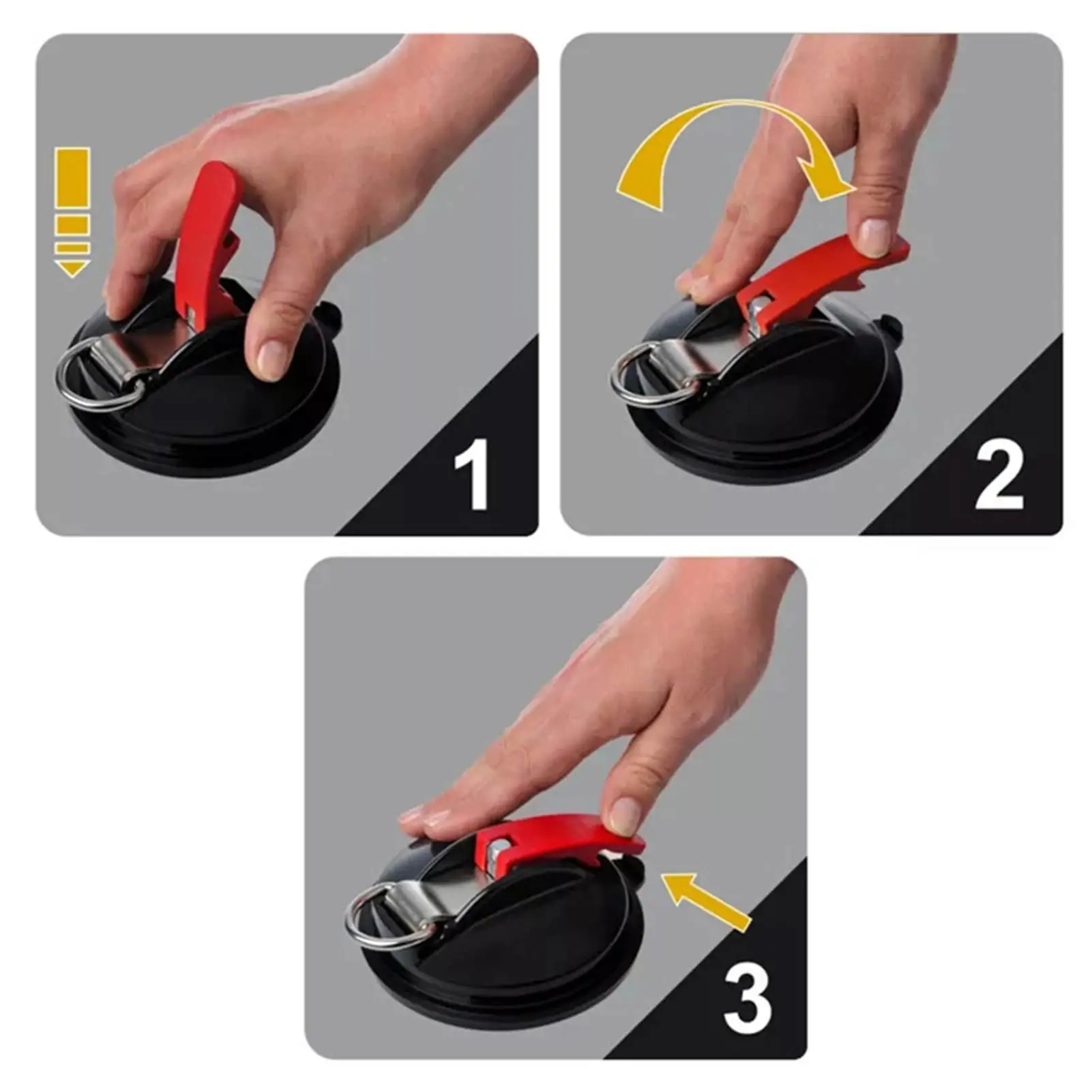 1

2

3