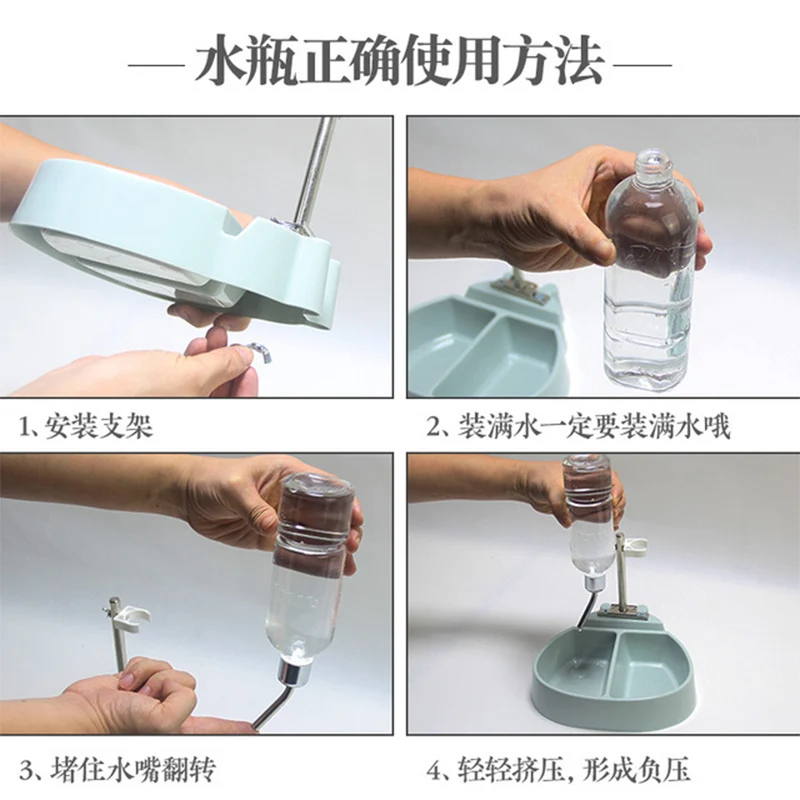 — 水瓶正确使用方法 —

1、安装支架

2、装满水一定要装满水哦

3、堵住水嘴翻转

4、轻轻挤压，形成负压