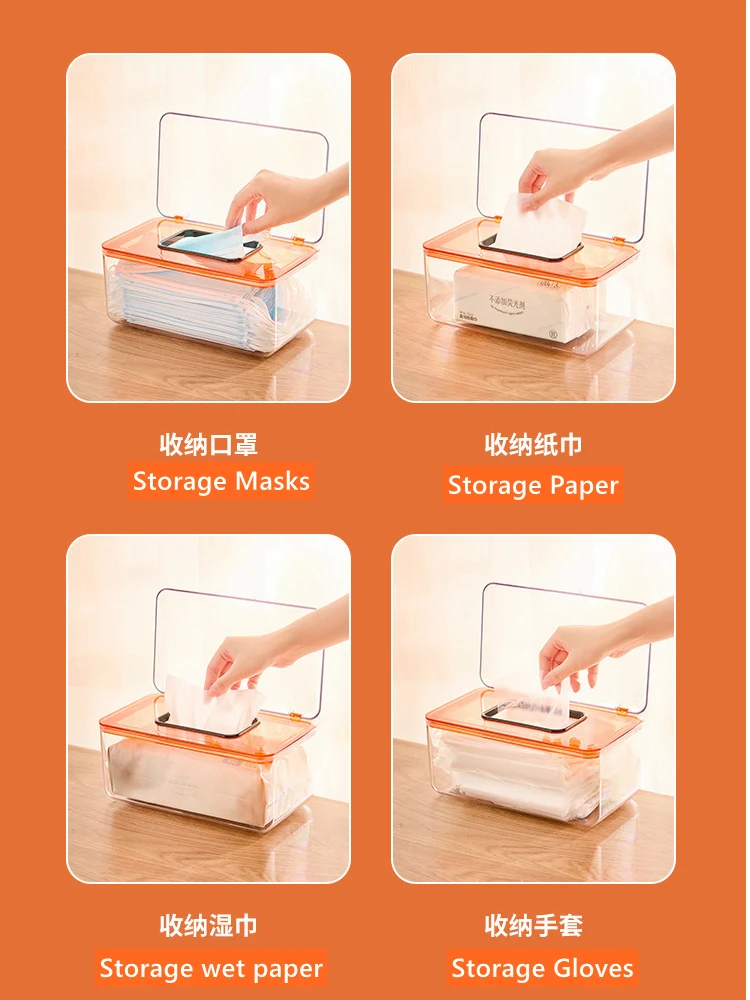 收纳口罩
Storage Masks

收纳纸巾
Storage Paper

收纳湿巾
Storage wet paper

收纳手套
Storage Gloves