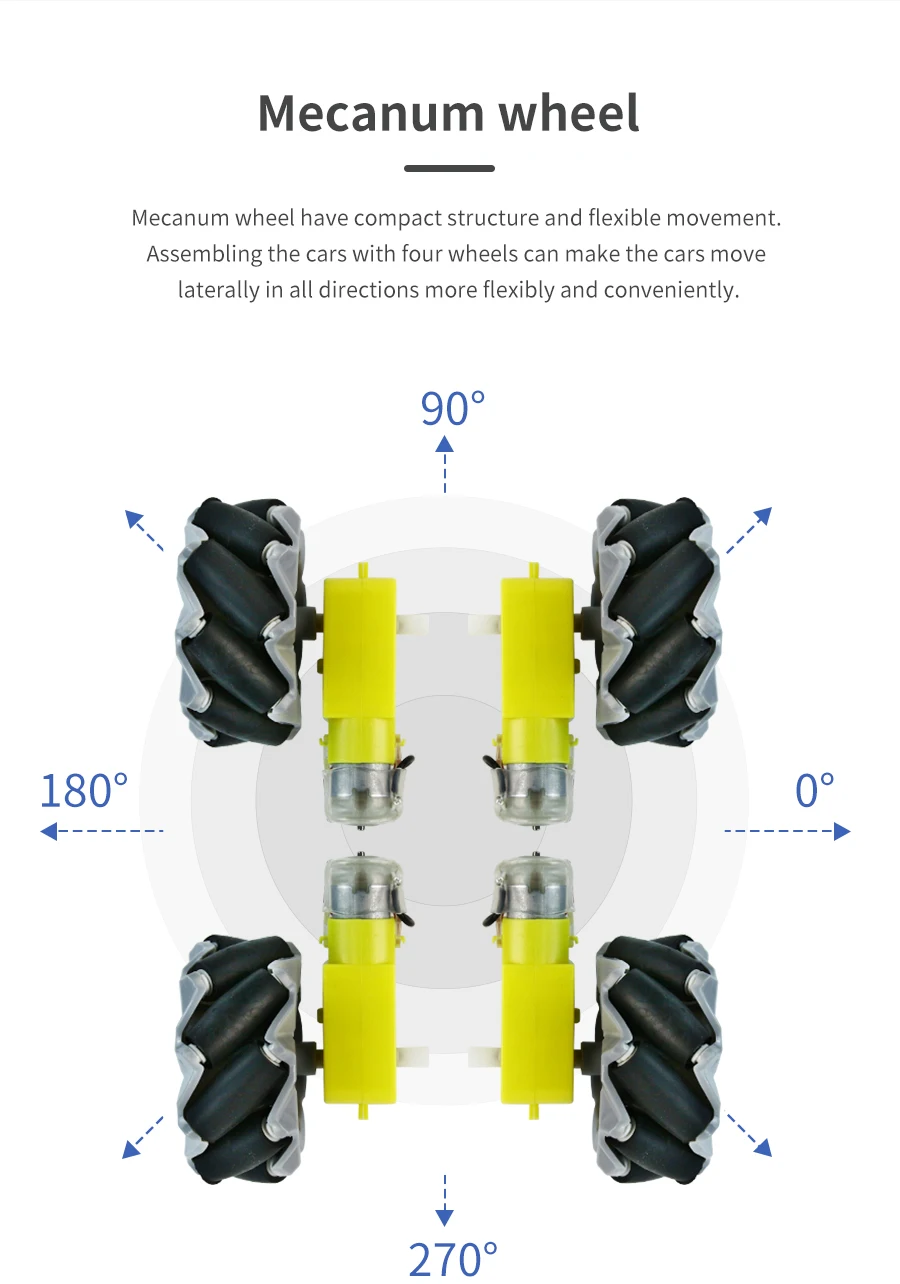 Mecanum wheel

Mecanum wheel have compact structure and flexible movement. Assembling the cars with four wheels can make the cars move laterally in all directions more flexibly and conveniently.

90°

180°

0°

270°