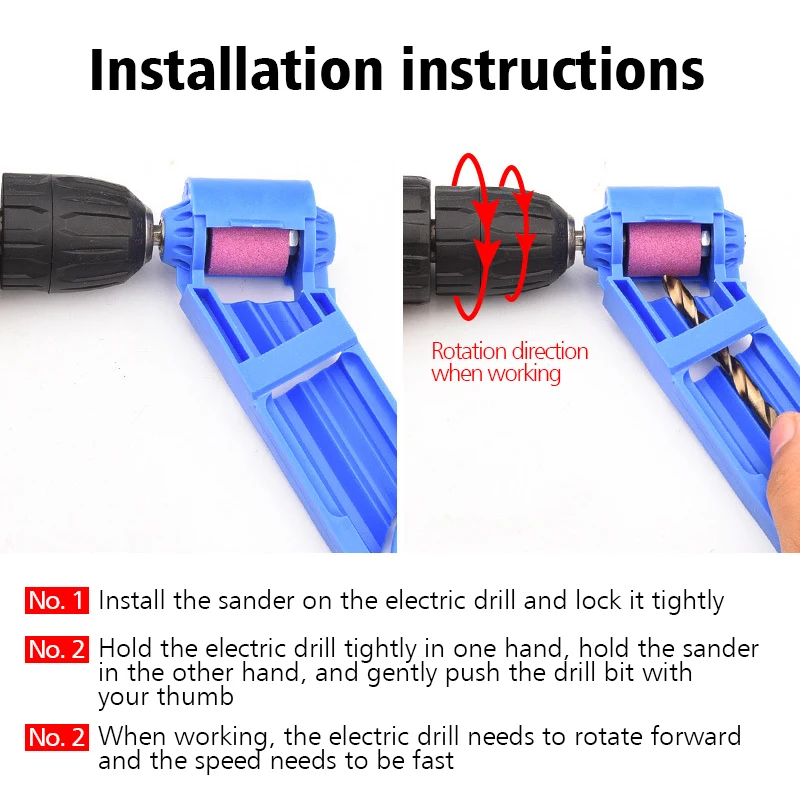 Installation instructions

Rotation direction when working

No. 1 Install the sander on the electric drill and lock it tightly

No. 2 Hold the electric drill tightly in one hand, hold the sander in the other hand, and gently push the drill bit with your thumb

No. 2 When working, the electric drill needs to rotate forward and the speed needs to be fast