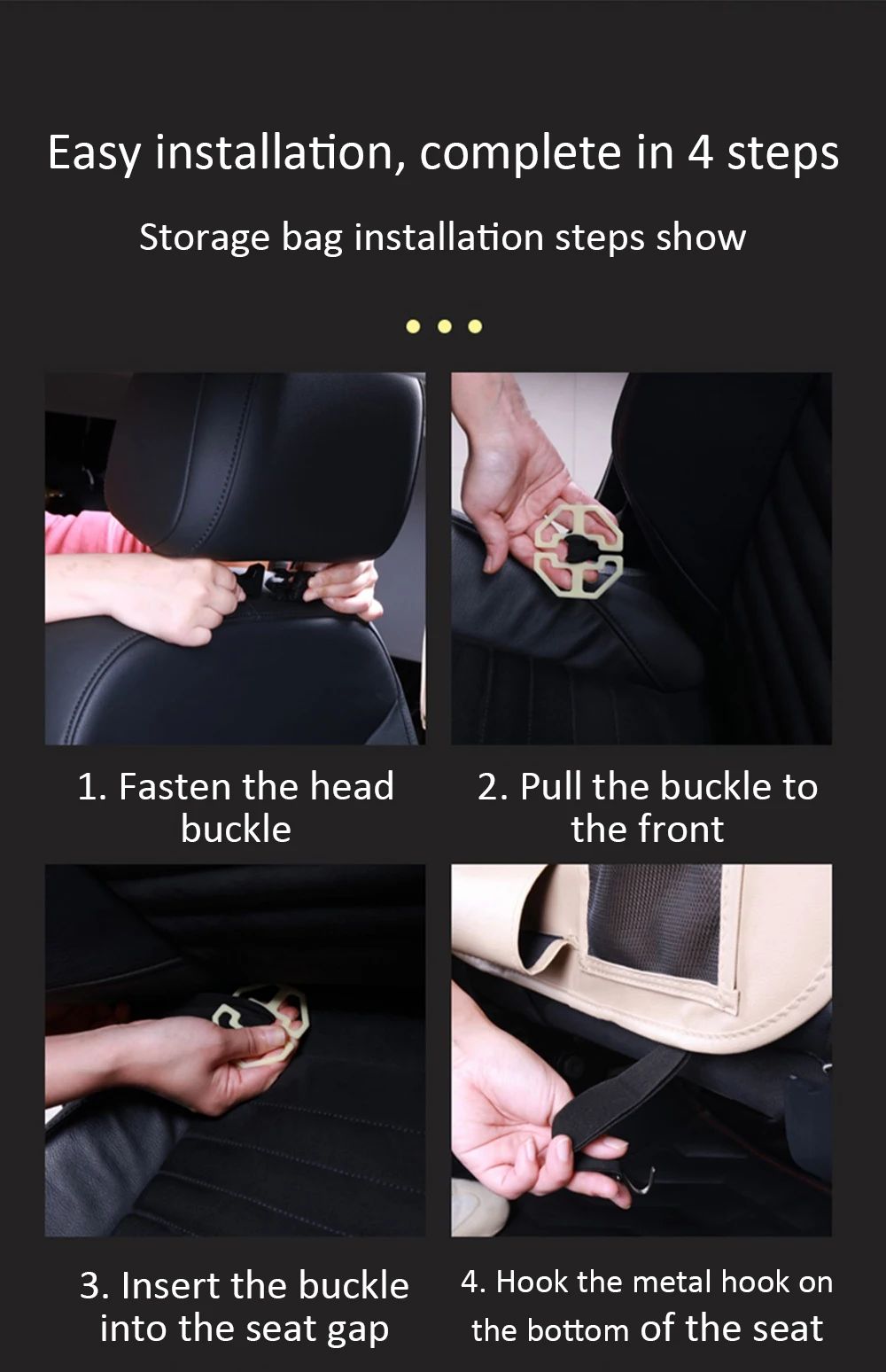 Easy installation, complete in 4 steps

Storage bag installation steps show

1. Fasten the head buckle

2. Pull the buckle to the front

3. Insert the buckle into the seat gap

4. Hook the metal hook on the bottom of the seat