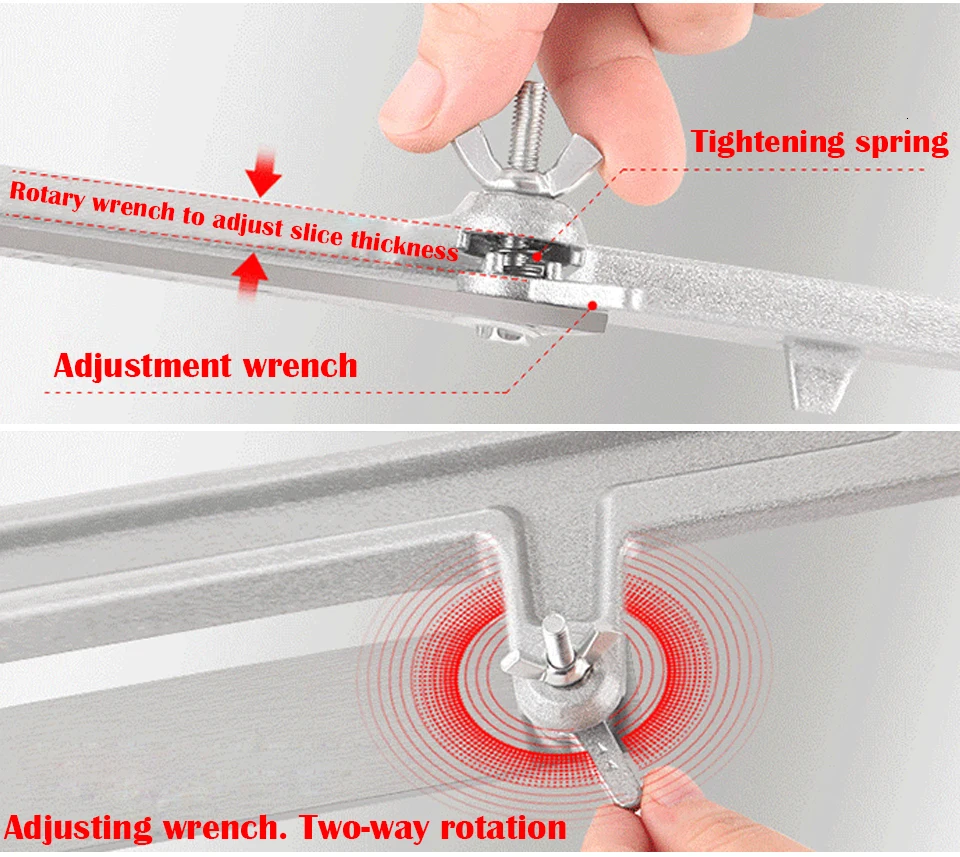 Tightening spring

Rotary wrench to adjust slice thickness

Adjustment wrench

Adjusting wrench. Two-way rotation