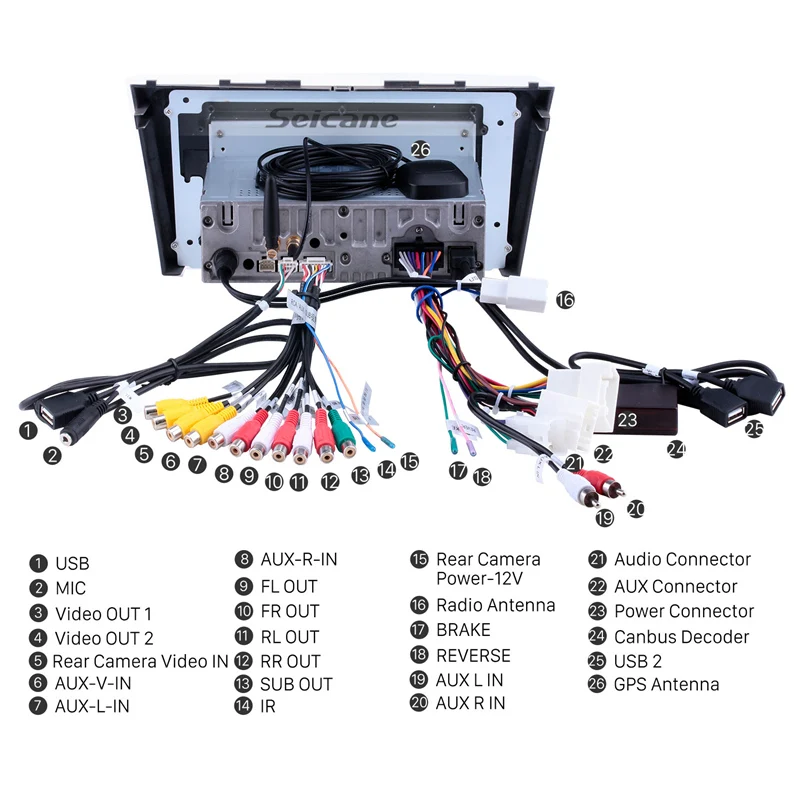 Seicane

26

16

23

1 2 3 4 5 6 7 8 9 10 11 12 13 14 15 17 18 19 20 21 22 24 25

1 USB
2 MIC
3 Video OUT 1
4 Video OUT 2
5 Rear Camera Video IN
6 AUX-V-IN
7 AUX-L-IN

8 AUX-R-IN
9 FL OUT
10 FR OUT
11 RL OUT
12 RR OUT
13 SUB OUT
14 IR

15 Rear Camera Power-12V
16 Radio Antenna
17 BRAKE
18 REVERSE
19 AUX L IN
20 AUX R IN

21 Audio Connector
22 AUX Connector
23 Power Connector
24 Canbus Decoder
25 USB 2
26 GPS Antenna