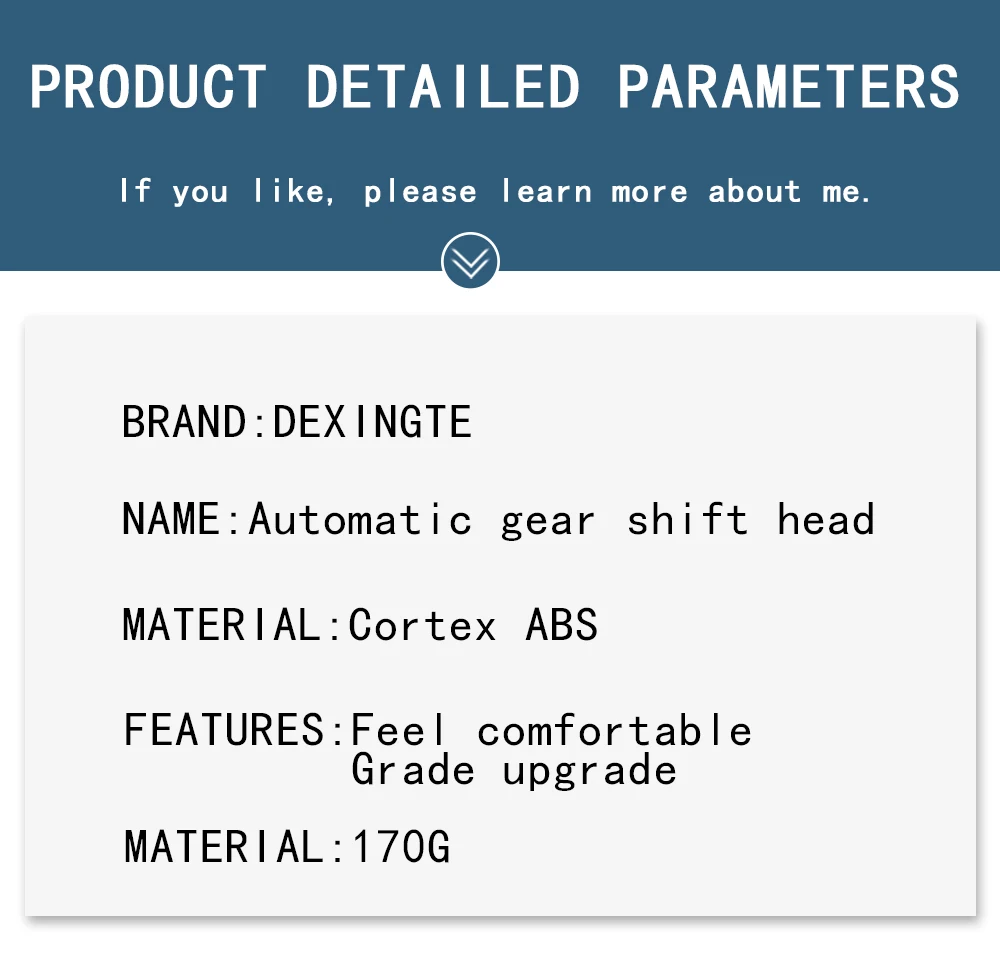 PRODUCT DETAILED PARAMETERS

If you like, please learn more about me.

BRAND:DEXINGTE

NAME:Automatic gear shift head

MATERIAL:Cortex ABS

FEATURES:Feel comfortable
Grade upgrade

MATERIAL:170G