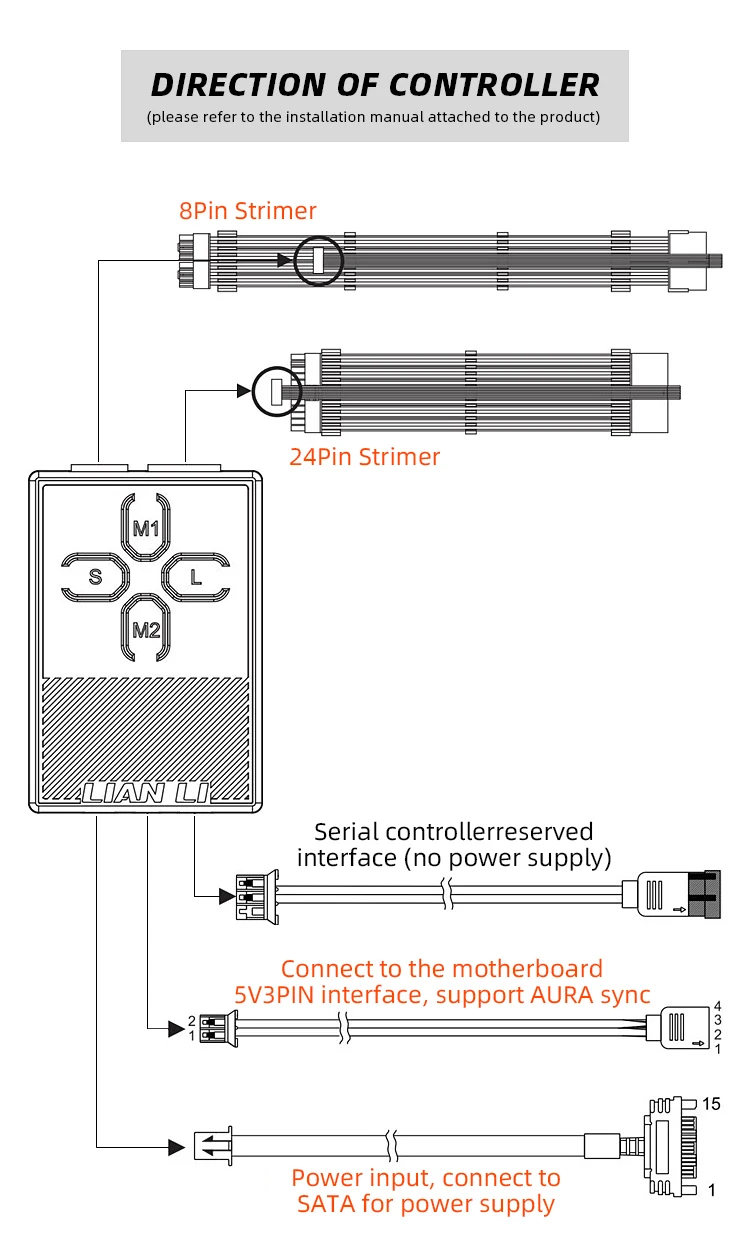 DIRECTION OF CONTROLLER
(please refer to the installation manual attached to the product)

8Pin Strimer

24Pin Strimer

M1
S
L
M2

LIAN LI

Serial controllerreserved interface (no power supply)

Connect to the motherboard 5V3PIN interface, support AURA sync

2
1

4
3
2
1

15

1

Power input, connect to SATA for power supply