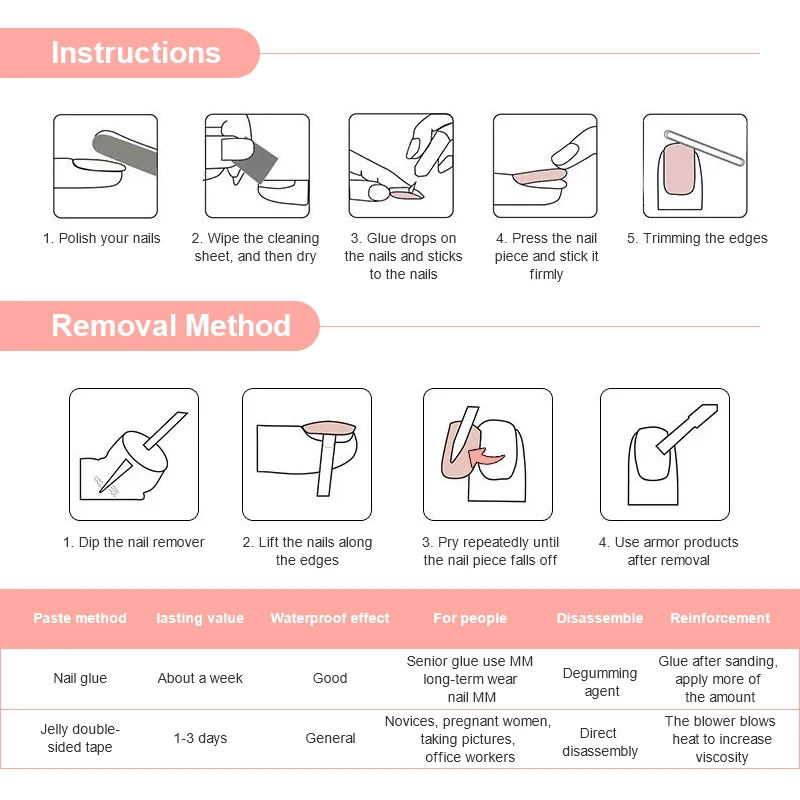 Instructions

1. Polish your nails

2. Wipe the cleaning sheet, and then dry

3. Glue drops on the nails and sticks to the nails

4. Press the nail piece and stick it firmly

5. Trimming the edges

Removal Method

1. Dip the nail remover

2. Lift the nails along the edges

3. Pry repeatedly until the nail piece falls off

4. Use armor products after removal

| Paste method | lasting value | Waterproof effect | For people | Disassemble | Reinforcement |
|---|---|---|---|---|---|
| Nail glue | About a week | Good | Senior glue use MM long-term wear nail MM | Degumming agent | Glue after sanding, apply more of the amount |
| Jelly double-sided tape | 1-3 days | General | Novices, pregnant women, taking pictures, office workers | Direct disassembly | The blower blows heat to increase viscosity |