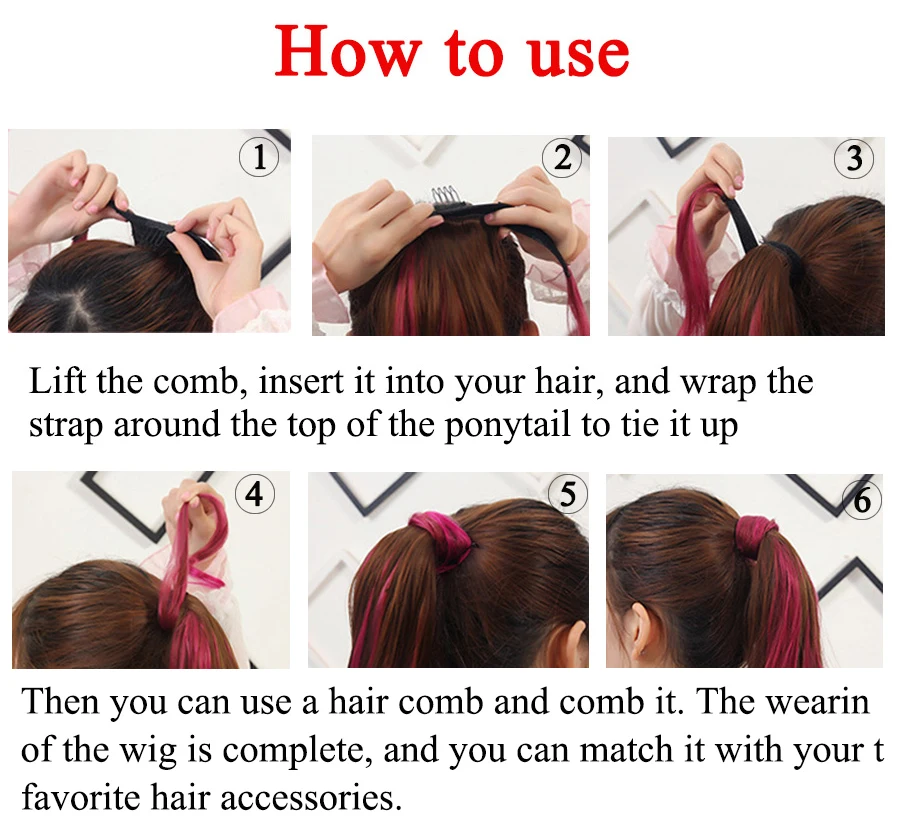 How to use

1

2

3

Lift the comb, insert it into your hair, and wrap the strap around the top of the ponytail to tie it up

4

5

6

Then you can use a hair comb and comb it. The wearin of the wig is complete, and you can match it with your t favorite hair accessories.