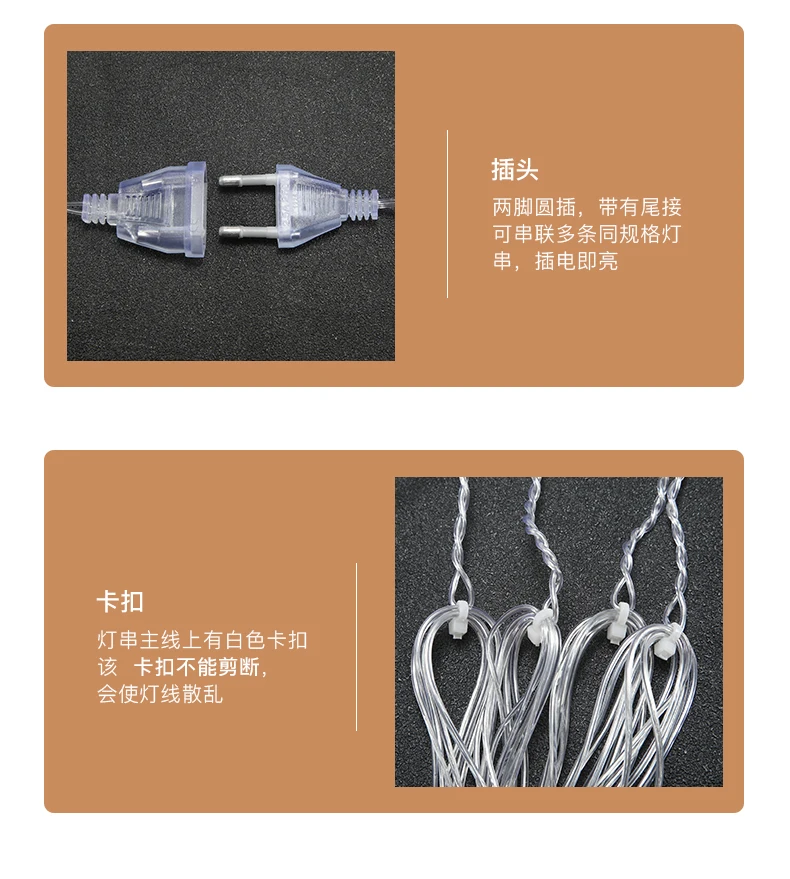 插头

两脚圆插，带有尾接可串联多条同规格灯串，插电即亮

卡扣

灯串主线上有白色卡扣该 卡扣不能剪断，会使灯线散乱