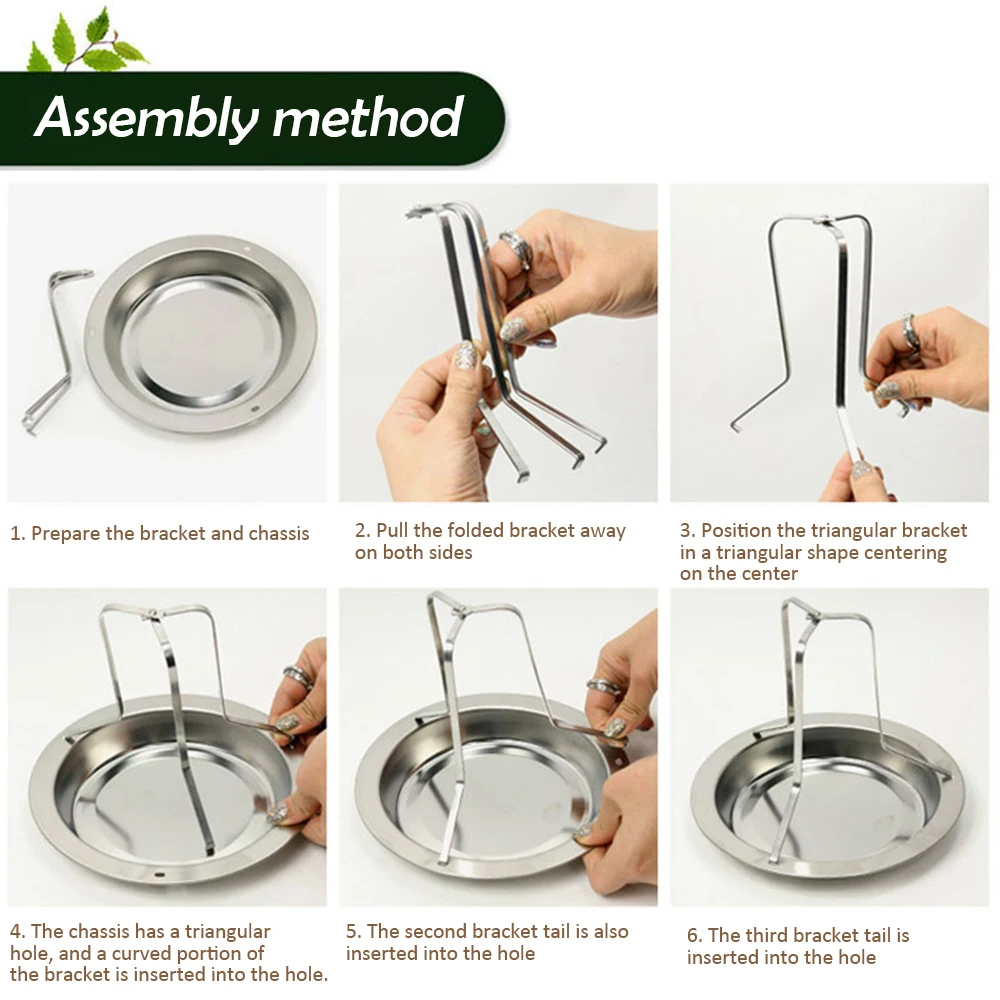 Assembly method

1. Prepare the bracket and chassis

2. Pull the folded bracket away on both sides

3. Position the triangular bracket in a triangular shape centering on the center

4. The chassis has a triangular hole, and a curved portion of the bracket is inserted into the hole.

5. The second bracket tail is also inserted into the hole

6. The third bracket tail is inserted into the hole