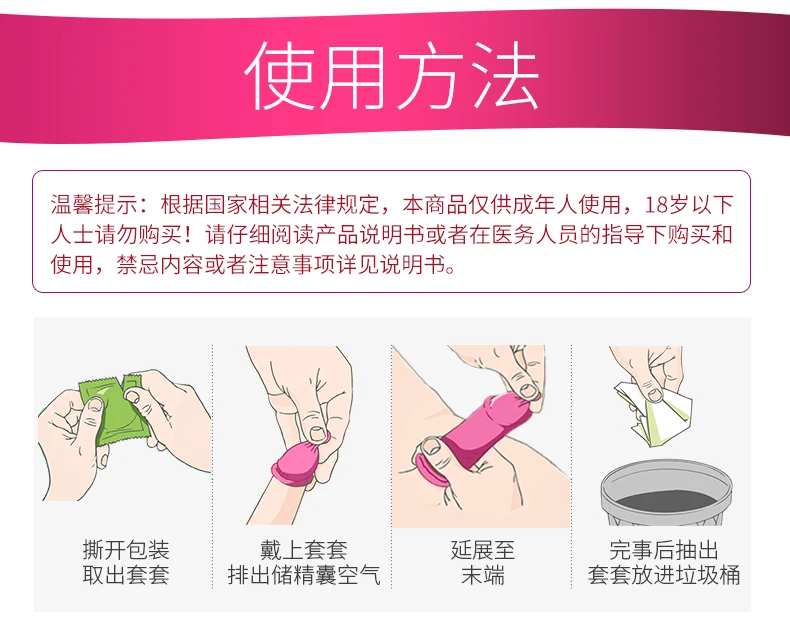 使用方法

温馨提示：根据国家相关法律规定，本商品仅供成年人使用，18岁以下人士请勿购买！请仔细阅读产品说明书或者在医务人员的指导下购买和使用，禁忌内容或者注意事项详见说明书。

撕开包装
取出套套

戴上套套
排出储精囊空气

延展至
末端

完事后抽出
套套放进垃圾桶